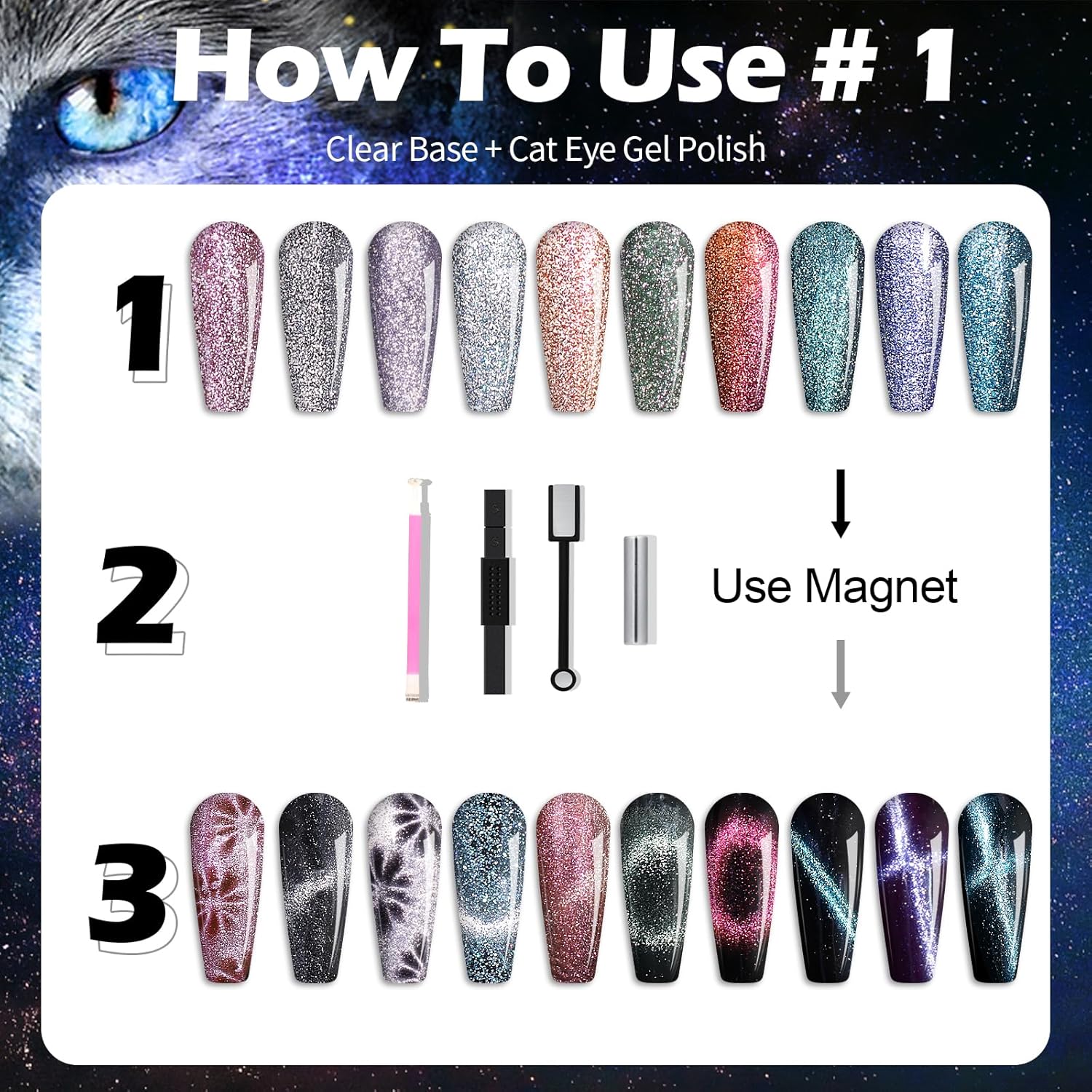 How To Use # 1

Clear Base + Cat Eye Gel Polish

1

2

Use Magnet

3