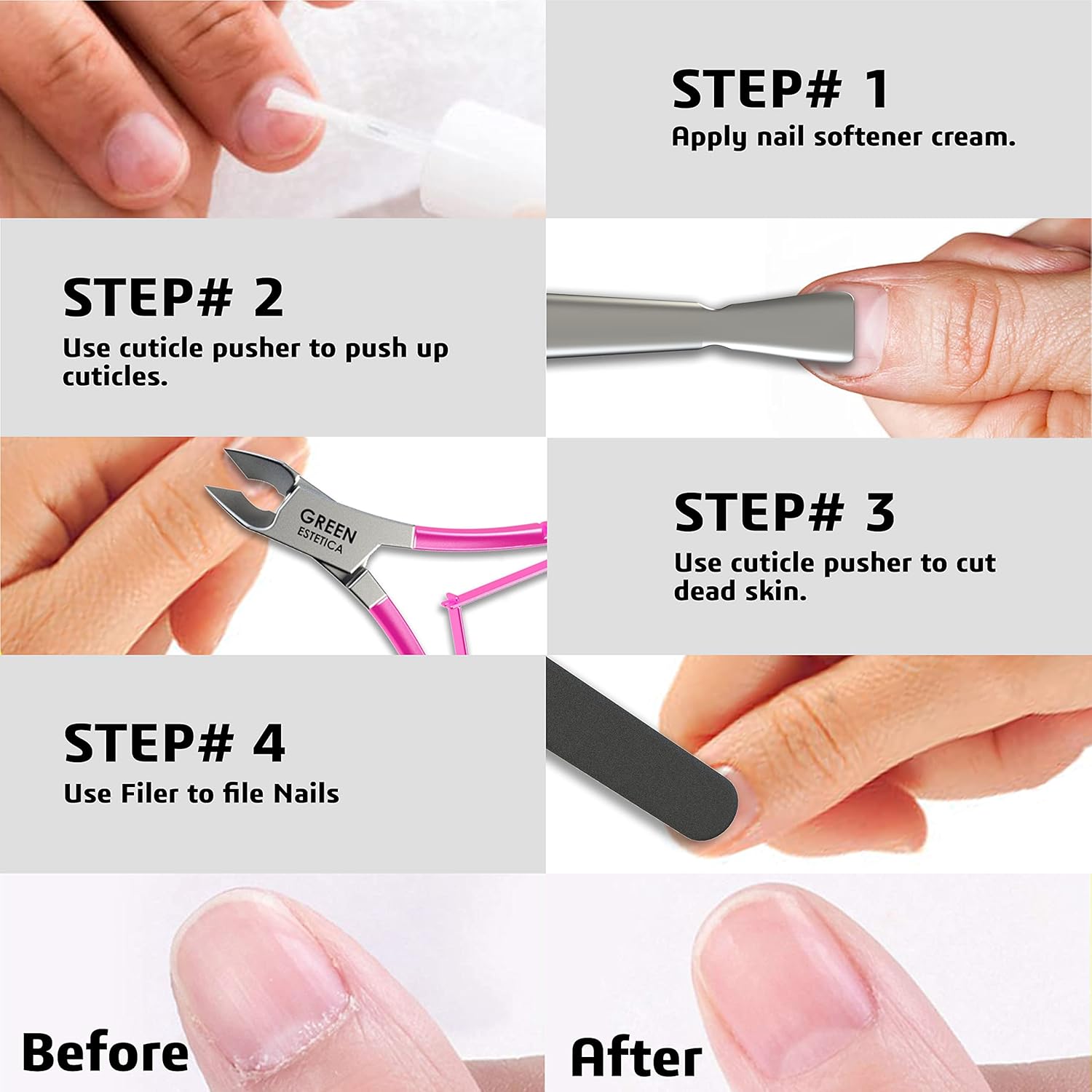 STEP# 1
Apply nail softener cream.

STEP# 2
Use cuticle pusher to push up cuticles.

GREEN
ESTETICA

STEP# 3
Use cuticle pusher to cut dead skin.

STEP# 4
Use Filer to file Nails

Before

After