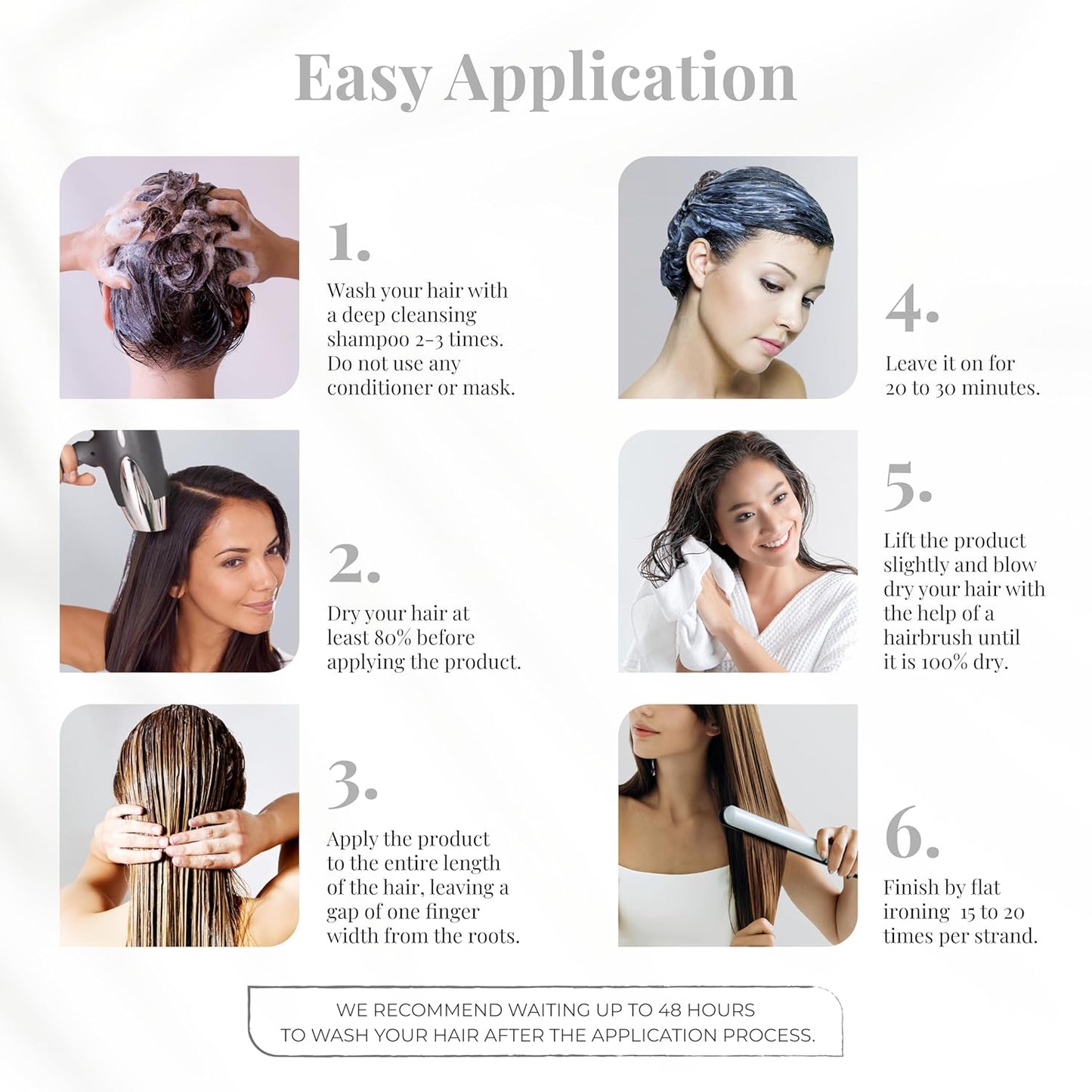 Easy Application

1.

Wash your hair with a deep cleansing shampoo 2-3 times. Do not use any conditioner or mask.

2.

Dry your hair at least 80% before applying the product.

3.

Apply the product to the entire length of the hair, leaving a gap of one finger width from the roots.

4.

Leave it on for 20 to 30 minutes.

5.

Lift the product slightly and blow dry your hair with the help of a hairbrush until it is 100% dry.

6.

Finish by flat ironing 15 to 20 times per strand.

WE RECOMMEND WAITING UP TO 48 HOURS TO WASH YOUR HAIR AFTER THE APPLICATION PROCESS.