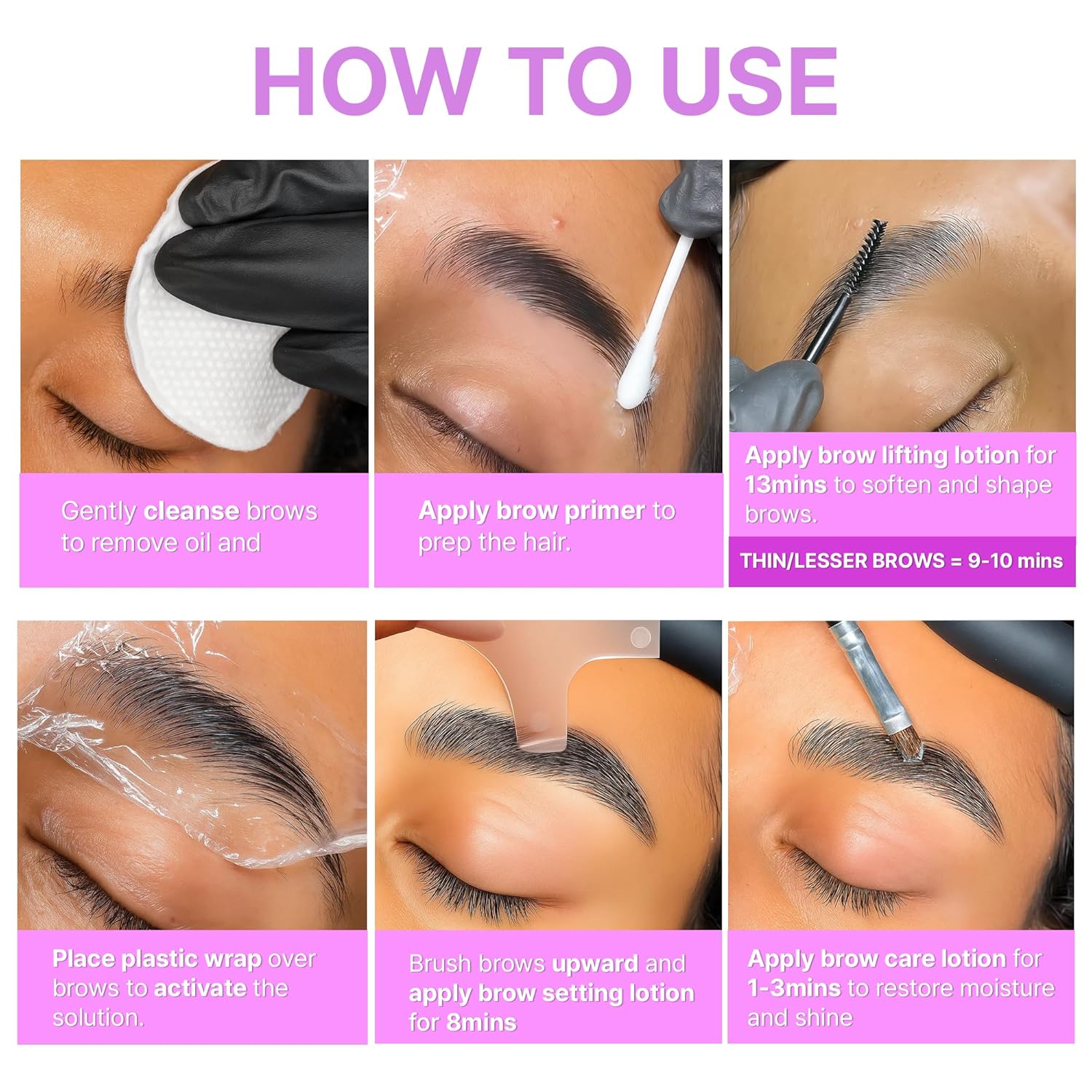 HOW TO USE

Gently cleanse brows to remove oil and

Apply brow primer to prep the hair.

Apply brow lifting lotion for 13mins to soften and shape brows.

THIN/LESSER BROWS = 9-10 mins

Place plastic wrap over brows to activate the solution.

Brush brows upward and apply brow setting lotion for 8mins

Apply brow care lotion for 1-3mins to restore moisture and shine