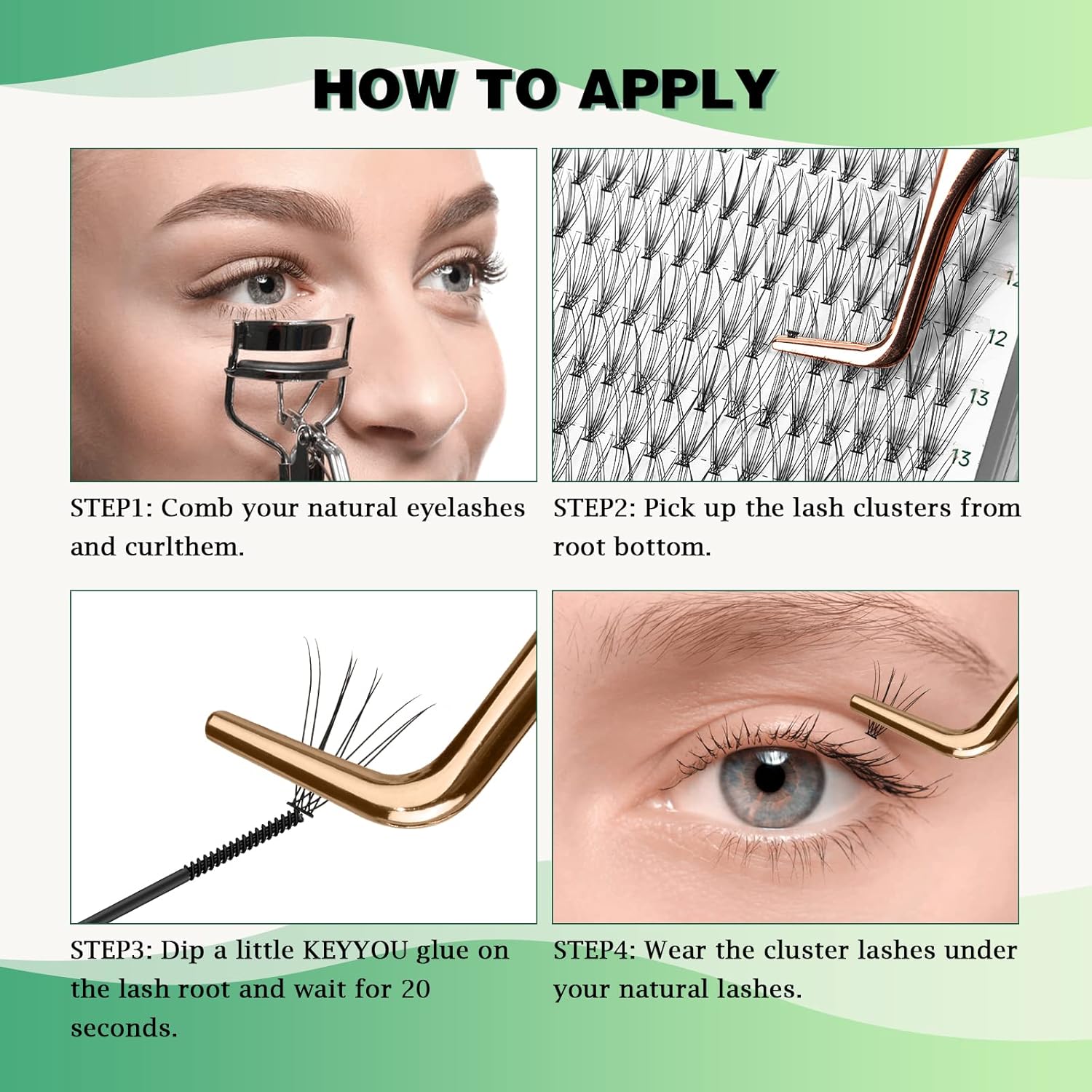 HOW TO APPLY

12

12

13

13

STEP1: Comb your natural eyelashes and curlthem.

STEP2: Pick up the lash clusters from root bottom.

STEP3: Dip a little KEYYOU glue on the lash root and wait for 20 seconds.

STEP4: Wear the cluster lashes under your natural lashes.