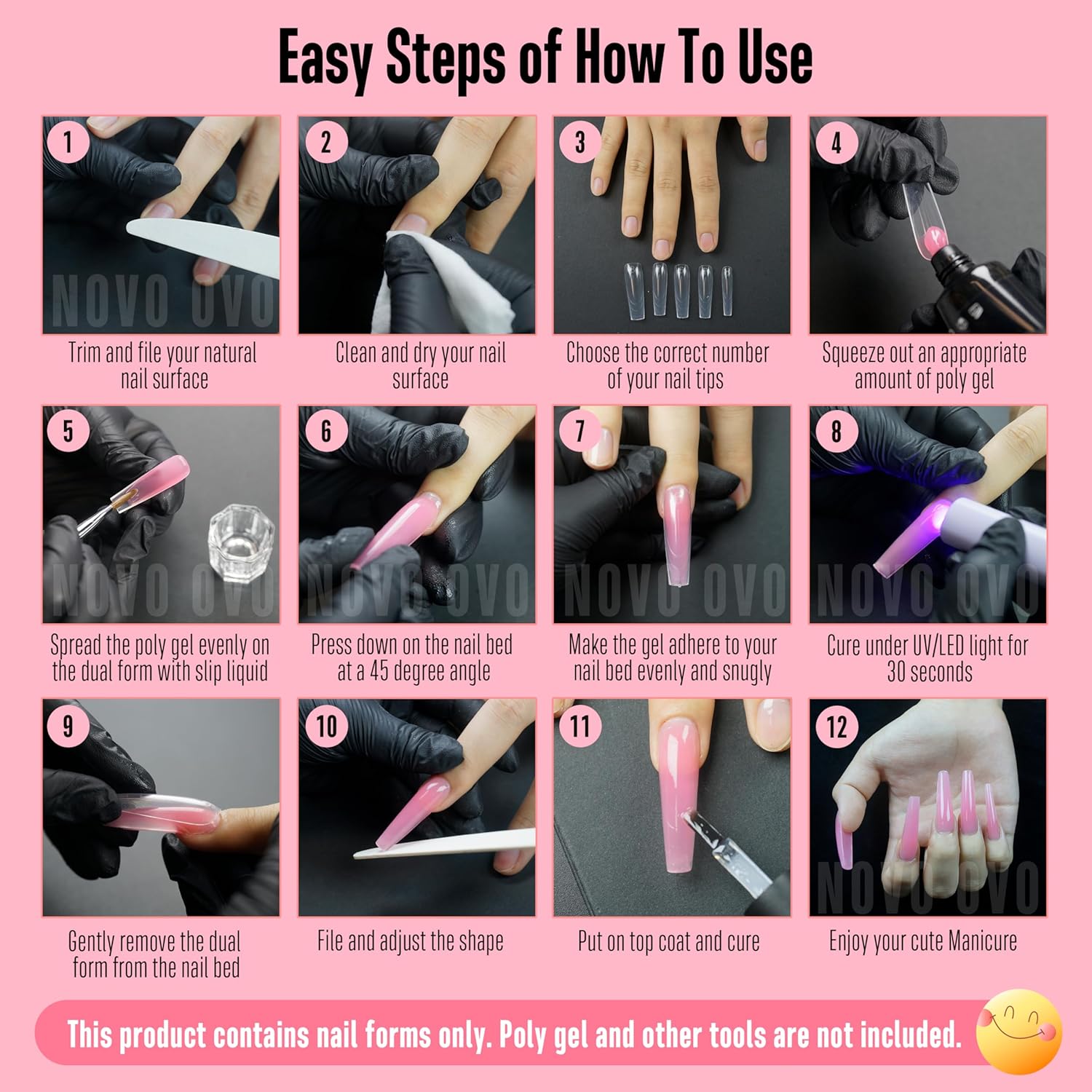 Easy Steps of How To Use

1
NOVO OVO
Trim and file your natural nail surface

2
Clean and dry your nail surface

3
Choose the correct number of your nail tips

4
Squeeze out an appropriate amount of poly gel

5
NOVO OVO
Spread the poly gel evenly on the dual form with slip liquid

6
NOVO OVO
Press down on the nail bed at a 45 degree angle

7
NOVO OVO
Make the gel adhere to your nail bed evenly and snugly

8
NOVO OVO
Cure under UV/LED light for 30 seconds

9
Gently remove the dual form from the nail bed

10
File and adjust the shape

11
Put on top coat and cure

12
NOVO OVO
Enjoy your cute Manicure

This product contains nail forms only. Poly gel and other tools are not included.