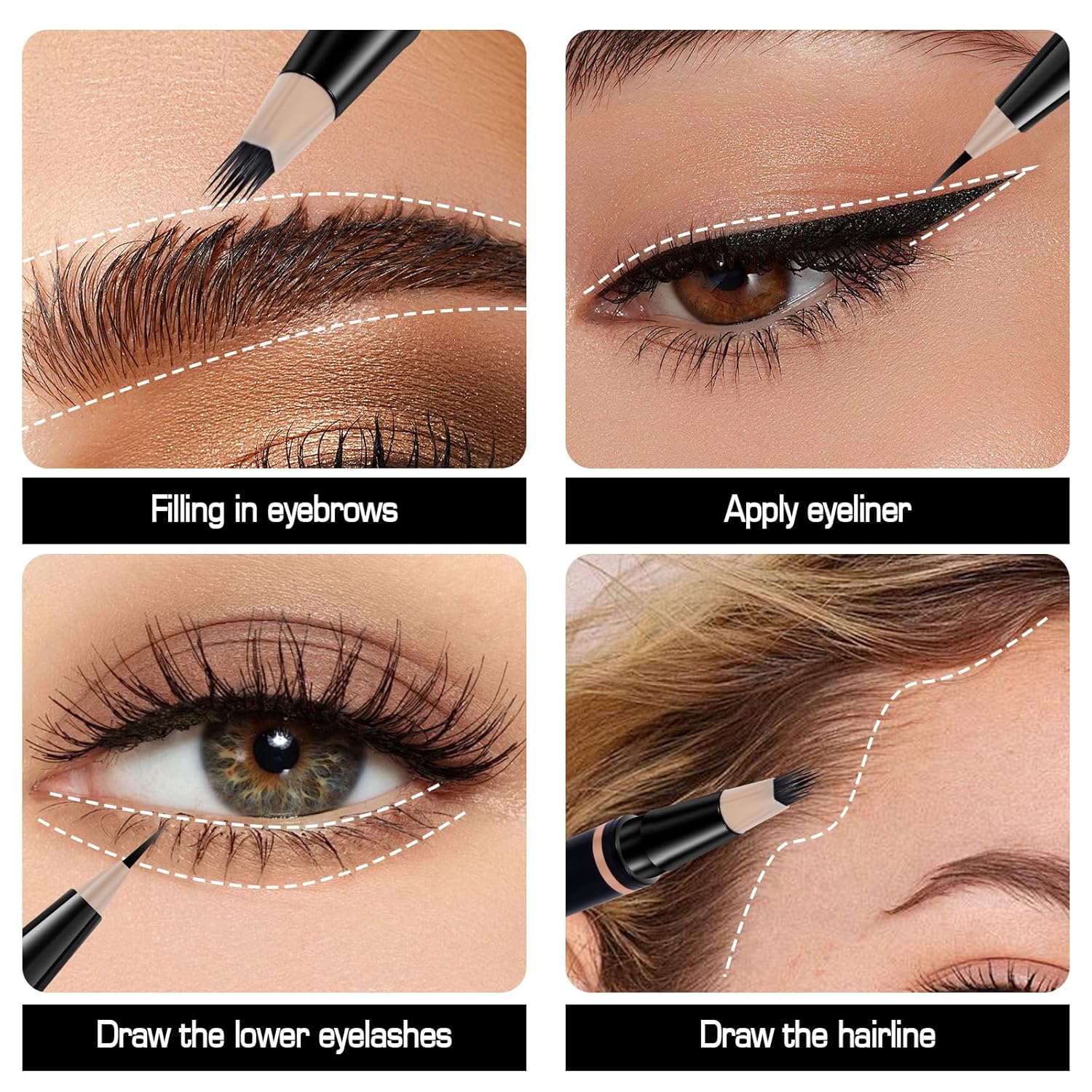 Filling in eyebrows

Apply eyeliner

Draw the lower eyelashes

Draw the hairline