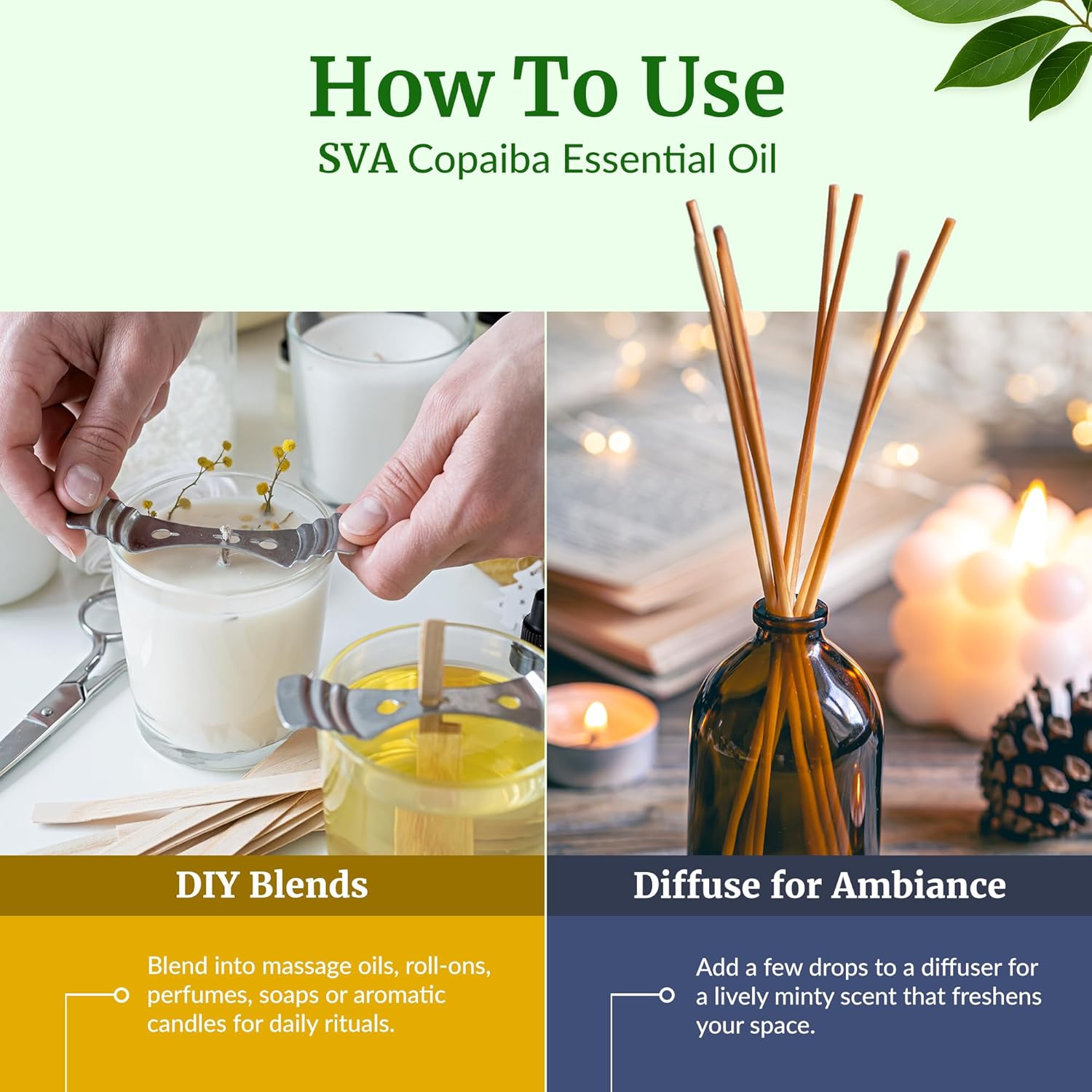 How To Use
SVA Copaiba Essential Oil

DIY Blends

Blend into massage oils, roll-ons, perfumes, soaps or aromatic candles for daily rituals.

Diffuse for Ambiance

Add a few drops to a diffuser for a lively minty scent that freshens your space.