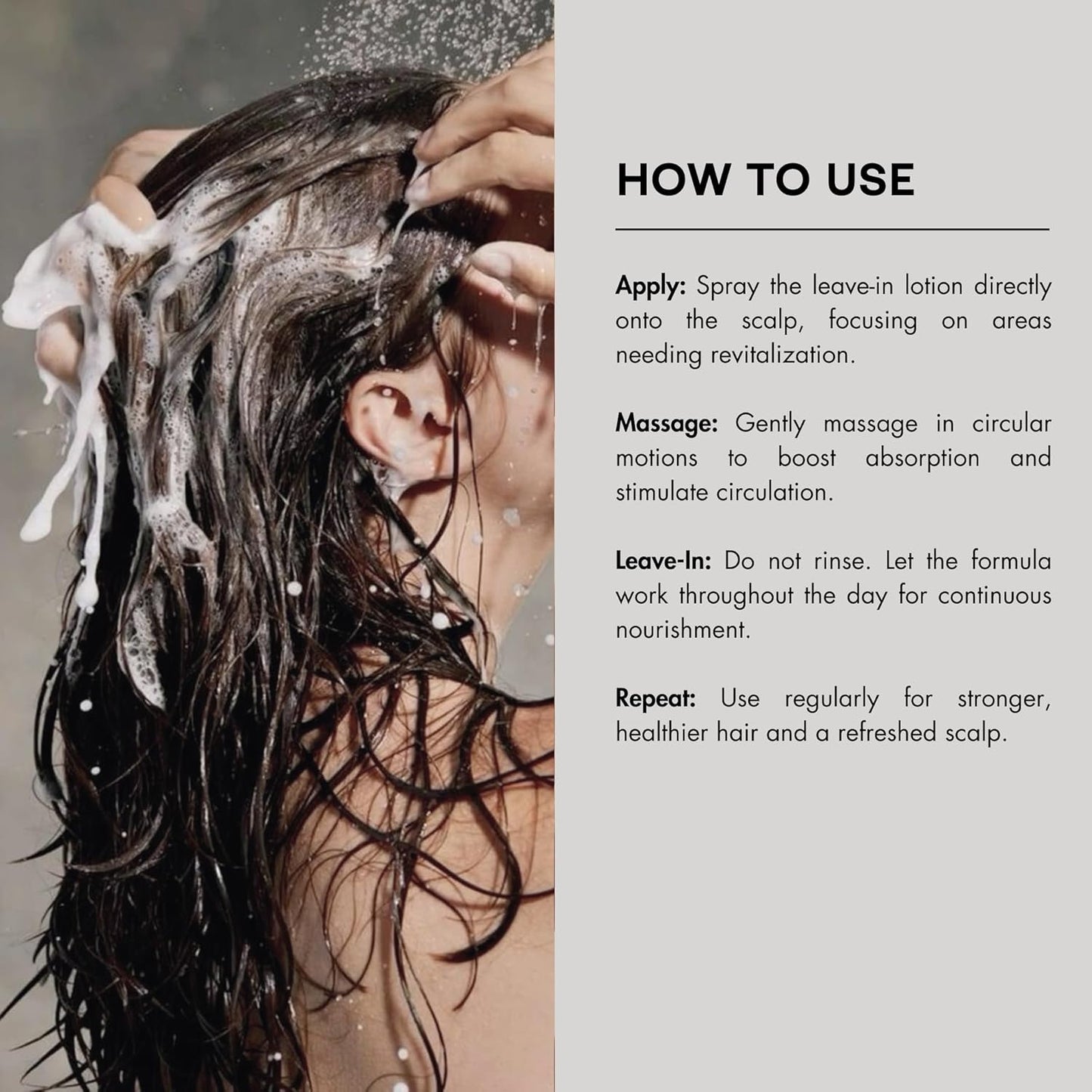 HOW TO USE

Apply: Spray the leave-in lotion directly onto the scalp, focusing on areas needing revitalization.

Massage: Gently massage in circular motions to boost absorption and stimulate circulation.

Leave-In: Do not rinse. Let the formula work throughout the day for continuous nourishment.

Repeat: Use regularly for stronger, healthier hair and a refreshed scalp.