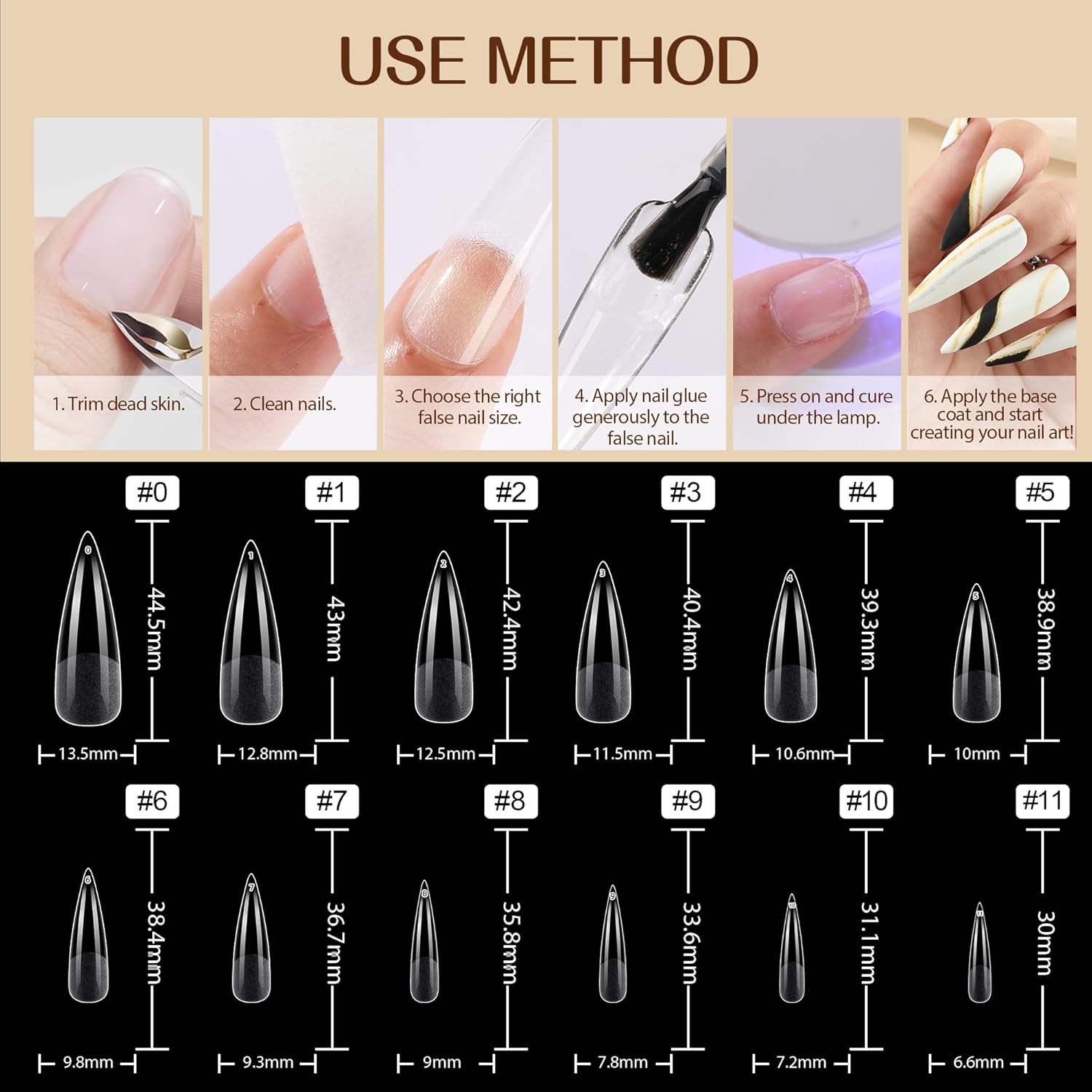 USE METHOD

1. Trim dead skin.

2. Clean nails.

3. Choose the right false nail size.

4. Apply nail glue generously to the false nail.

5. Press on and cure under the lamp.

6. Apply the base coat and start creating your nail art!

#0
0
44.5mm
13.5mm

#1
1
43mm
12.8mm

#2
2
42.4mm
12.5mm

#3
3
40.4mm
11.5mm

#4
4
39.3mm
10.6mm

#5
5
38.9mm
10mm

#6
6
38.4mm
9.8mm

#7
7
36.7mm
9.3mm

#8
8
35.8mm
9mm

#9
9
33.6mm
7.8mm

#10
10
31.1mm
7.2mm

#11
11
30mm
6.6mm