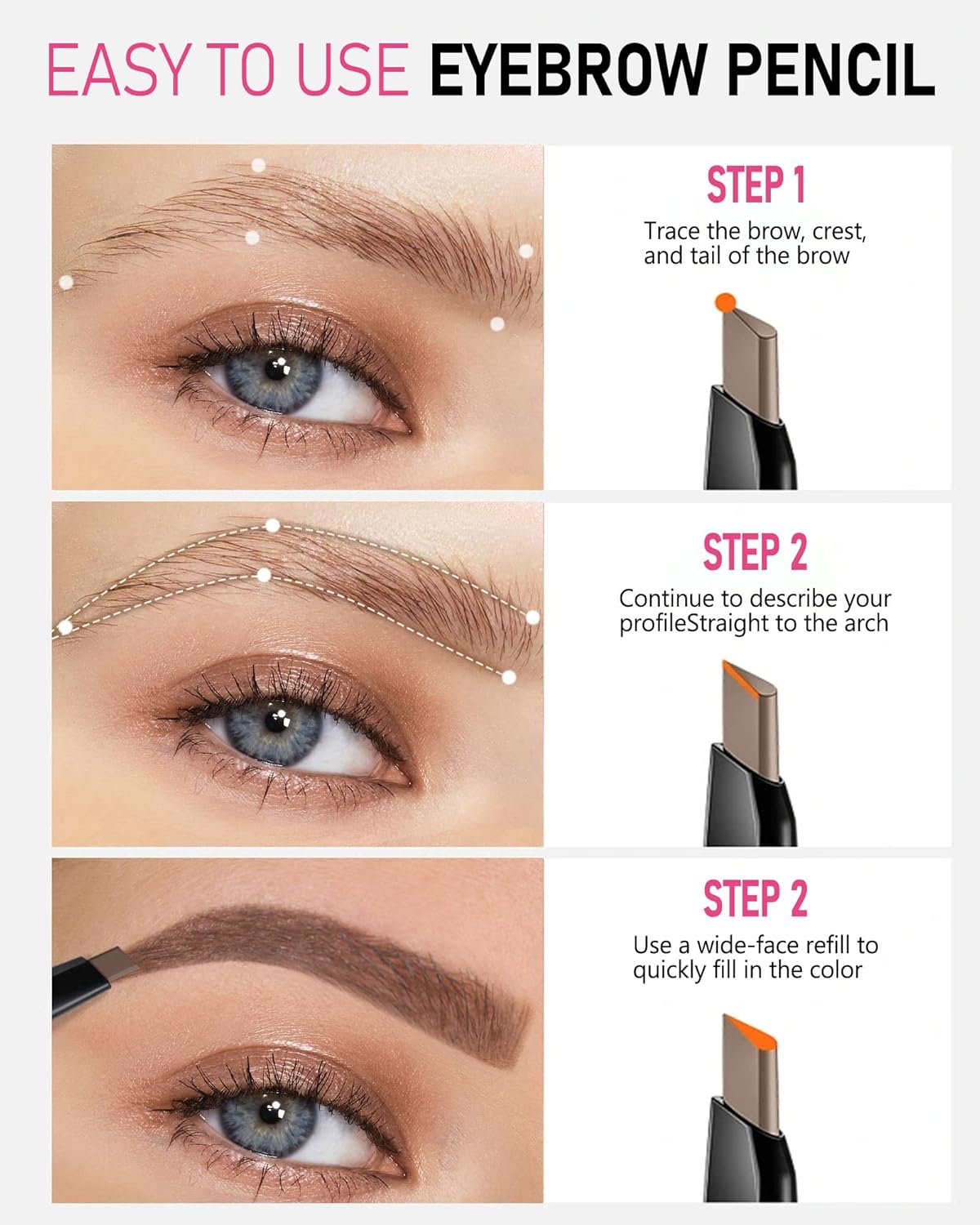 EASY TO USE EYEBROW PENCIL

STEP 1

Trace the brow, crest, and tail of the brow

STEP 2

Continue to describe your profileStraight to the arch

STEP 2

Use a wide-face refill to quickly fill in the color