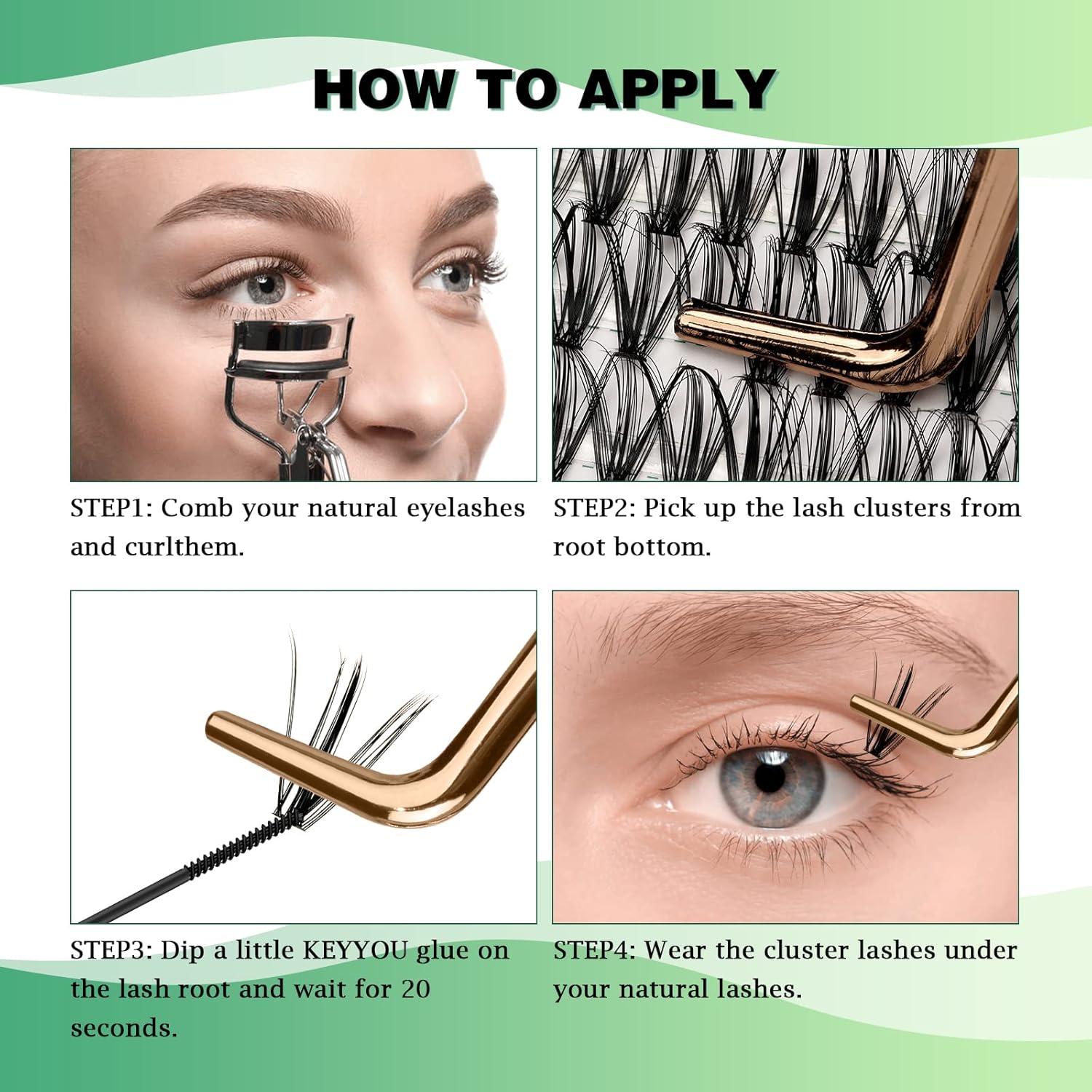 HOW TO APPLY

STEP1: Comb your natural eyelashes and curlthem.

STEP2: Pick up the lash clusters from root bottom.

STEP3: Dip a little KEYYOU glue on the lash root and wait for 20 seconds.

STEP4: Wear the cluster lashes under your natural lashes.