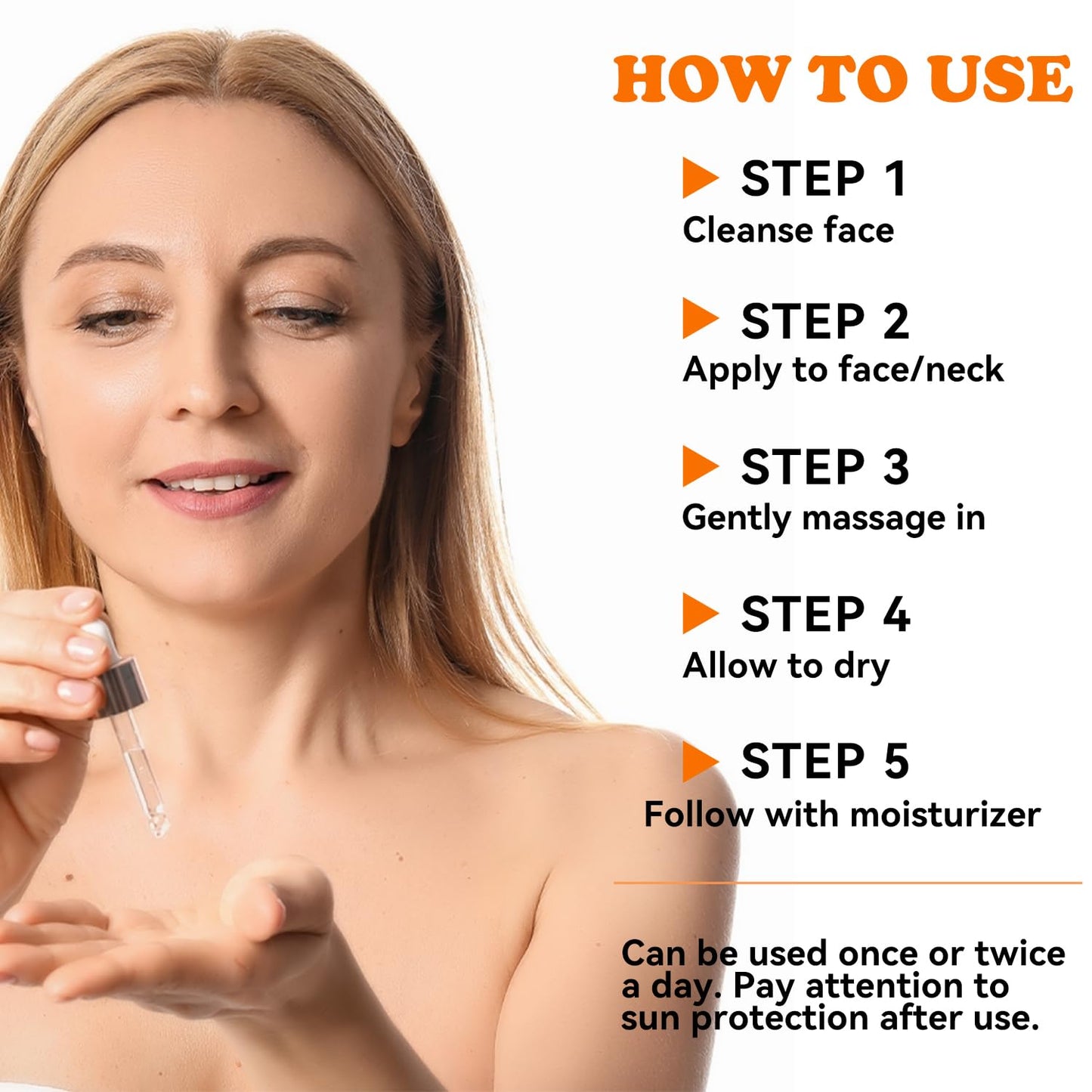 HOW TO USE

STEP 1
Cleanse face

STEP 2
Apply to face/neck

STEP 3
Gently massage in

STEP 4
Allow to dry

STEP 5
Follow with moisturizer

Can be used once or twice a day. Pay attention to sun protection after use.