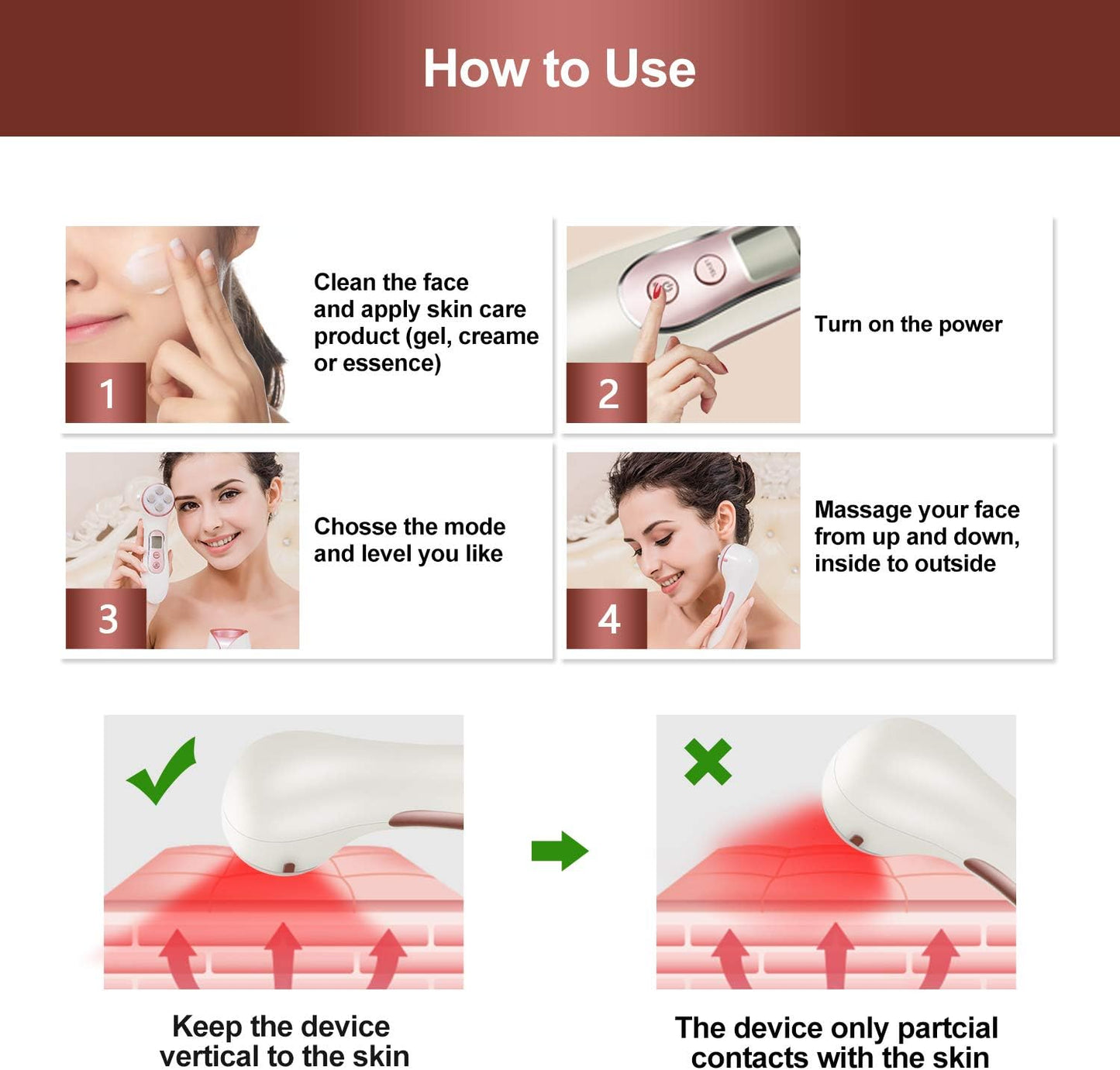 How to Use

1

Clean the face and apply skin care product (gel, creame or essence)

2

Turn on the power

3

Chosse the mode and level you like

4

Massage your face from up and down, inside to outside

Keep the device vertical to the skin

The device only partcial contacts with the skin