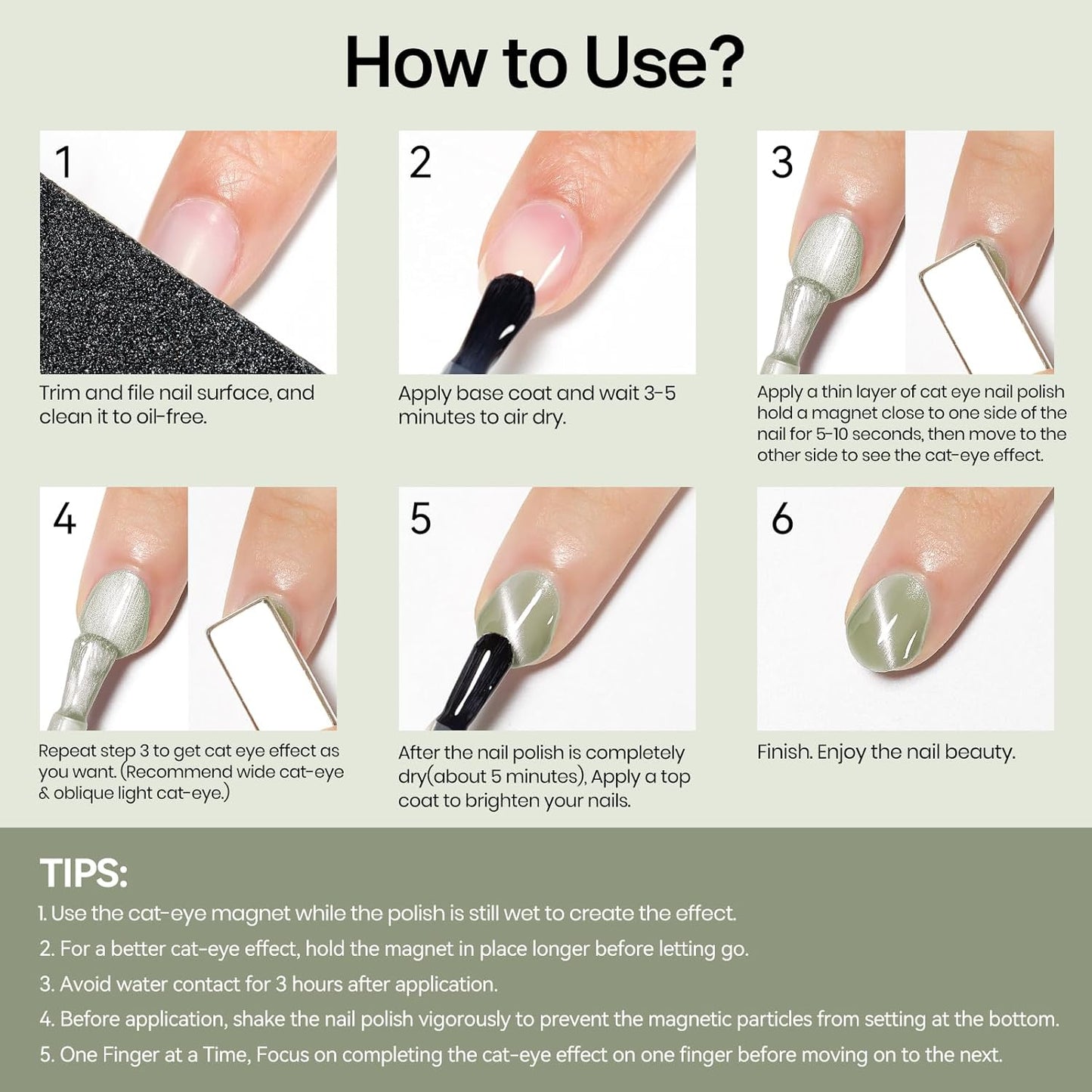 How to Use?

1

Trim and file nail surface, and clean it to oil-free.

2

Apply base coat and wait 3-5 minutes to air dry.

3

Apply a thin layer of cat eye nail polish hold a magnet close to one side of the nail for 5-10 seconds, then move to the other side to see the cat-eye effect.

4

Repeat step 3 to get cat eye effect as you want. (Recommend wide cat-eye & oblique light cat-eye.)

5

After the nail polish is completely dry(about 5 minutes), Apply a top coat to brighten your nails.

6

Finish. Enjoy the nail beauty.

TIPS:

1. Use the cat-eye magnet while the polish is still wet to create the effect.

2. For a better cat-eye effect, hold the magnet in place longer before letting go.

3. Avoid water contact for 3 hours after application.

4. Before application, shake the nail polish vigorously to prevent the magnetic particles from setting at the bottom.

5. One Finger at a Time, Focus on completing the cat-eye effect on one finger before moving on to the next.