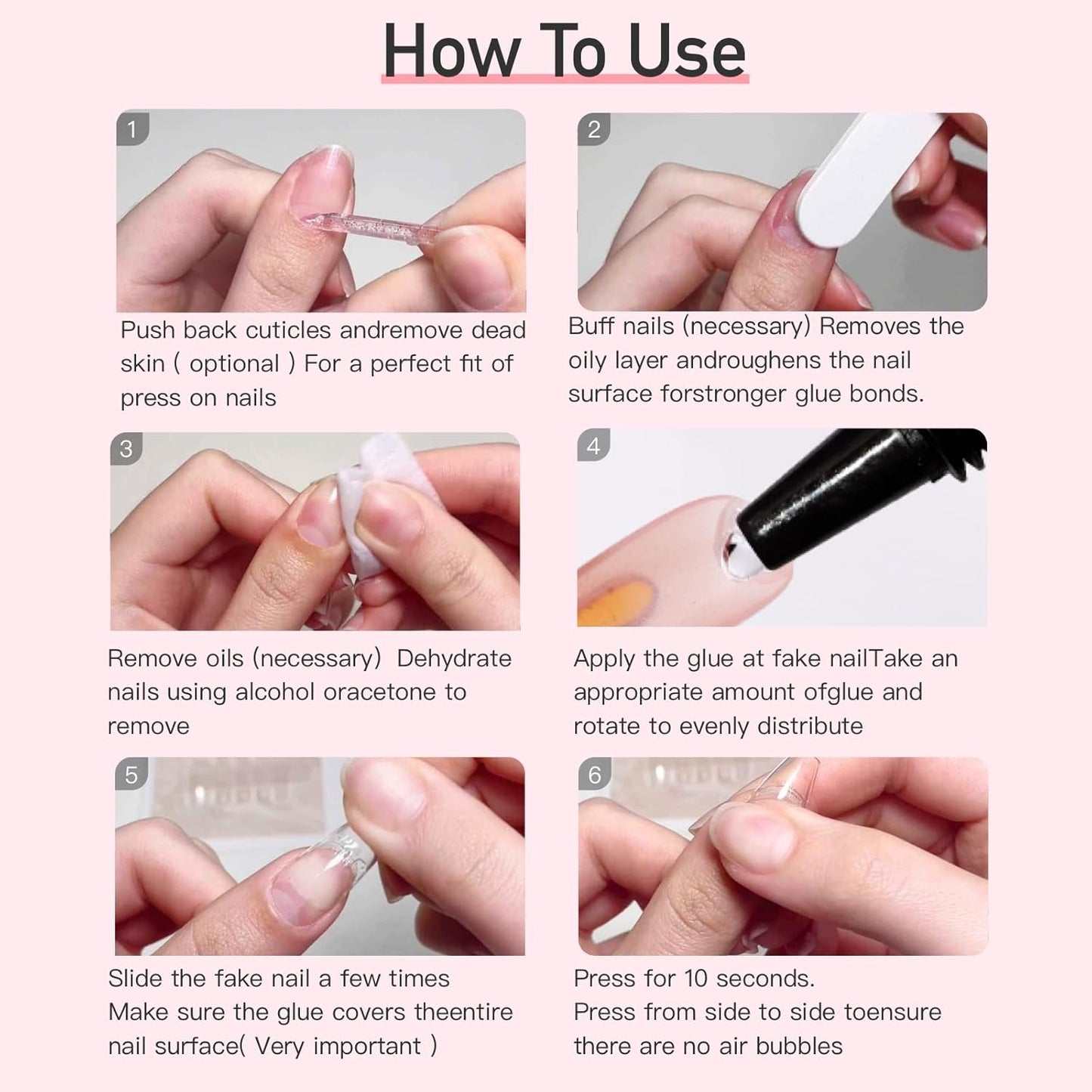 How To Use

1

Push back cuticles andremove dead skin ( optional ) For a perfect fit of press on nails

2

Buff nails (necessary) Removes the oily layer androughens the nail surface forstronger glue bonds.

3

Remove oils (necessary) Dehydrate nails using alcohol oracetone to remove

4

Apply the glue at fake nailTake an appropriate amount ofglue and rotate to evenly distribute

5

Slide the fake nail a few times
Make sure the glue covers theentire nail surface( Very important )

6

Press for 10 seconds.
Press from side to side toensure there are no air bubbles