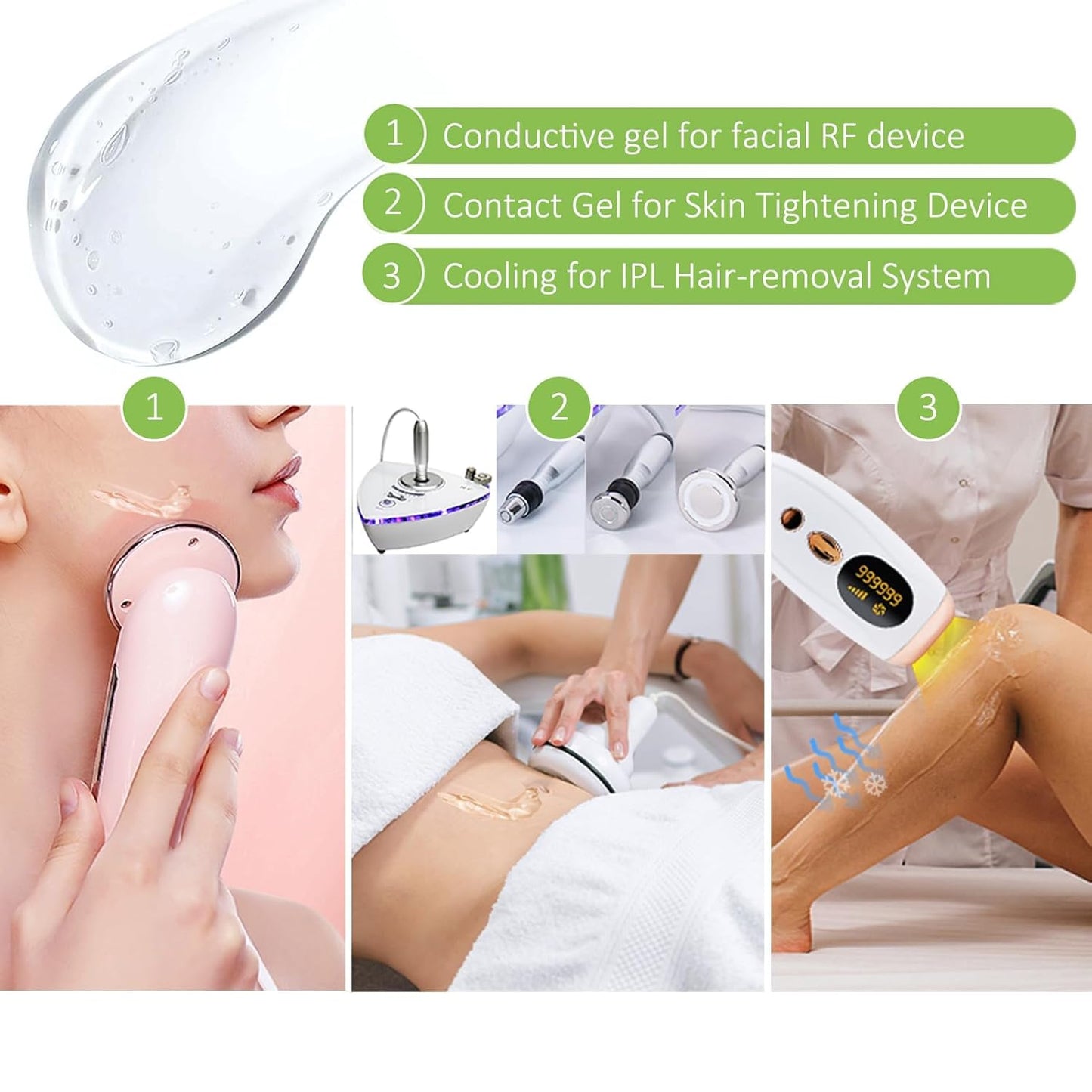 1 Conductive gel for facial RF device

2 Contact Gel for Skin Tightening Device

3 Cooling for IPL Hair-removal System

1

2

3

999999