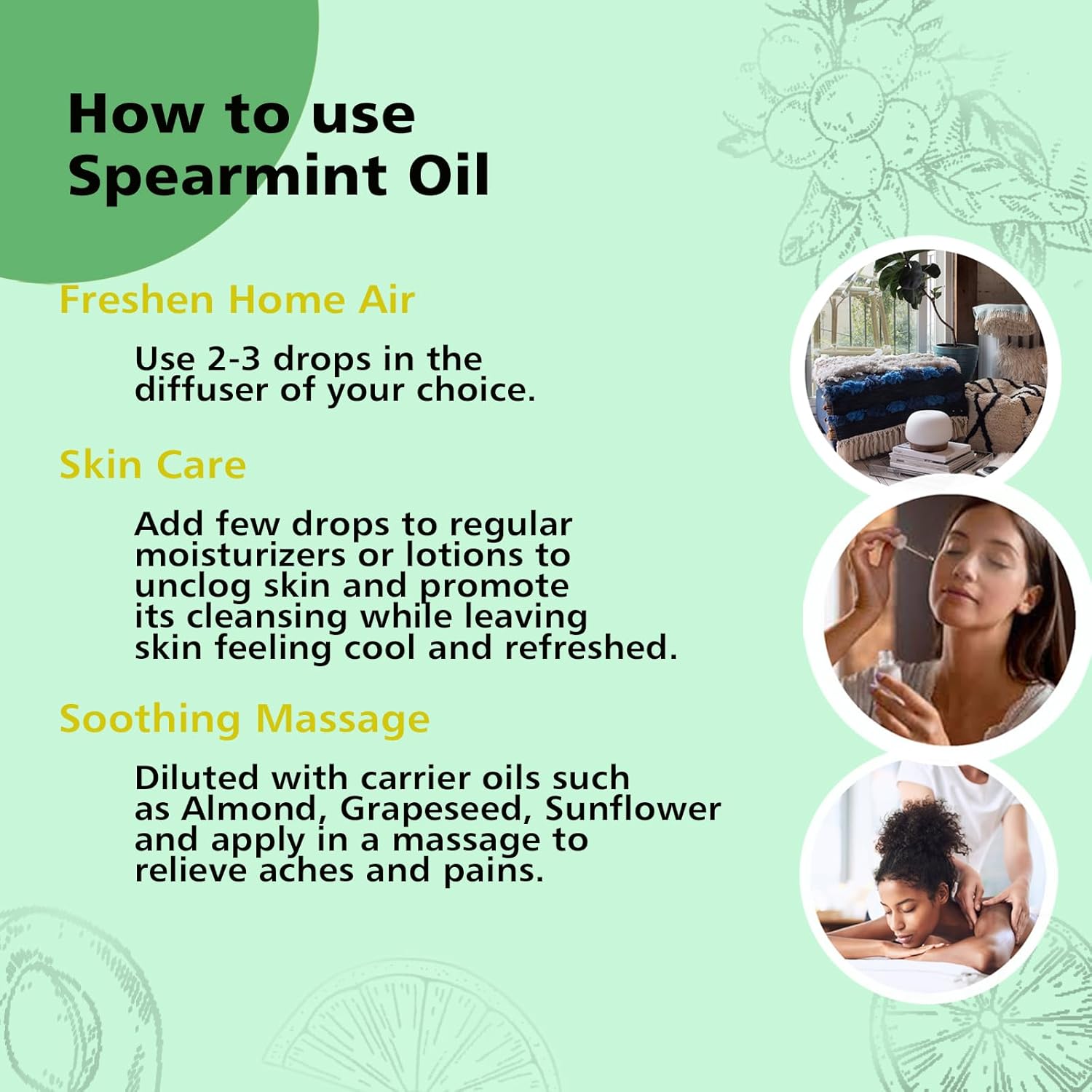 How to use
Spearmint Oil

Freshen Home Air

Use 2-3 drops in the diffuser of your choice.

Skin Care

Add few drops to regular moisturizers or lotions to unclog skin and promote its cleansing while leaving skin feeling cool and refreshed.

Soothing Massage

Diluted with carrier oils such as Almond, Grapeseed, Sunflower and apply in a massage to relieve aches and pains.