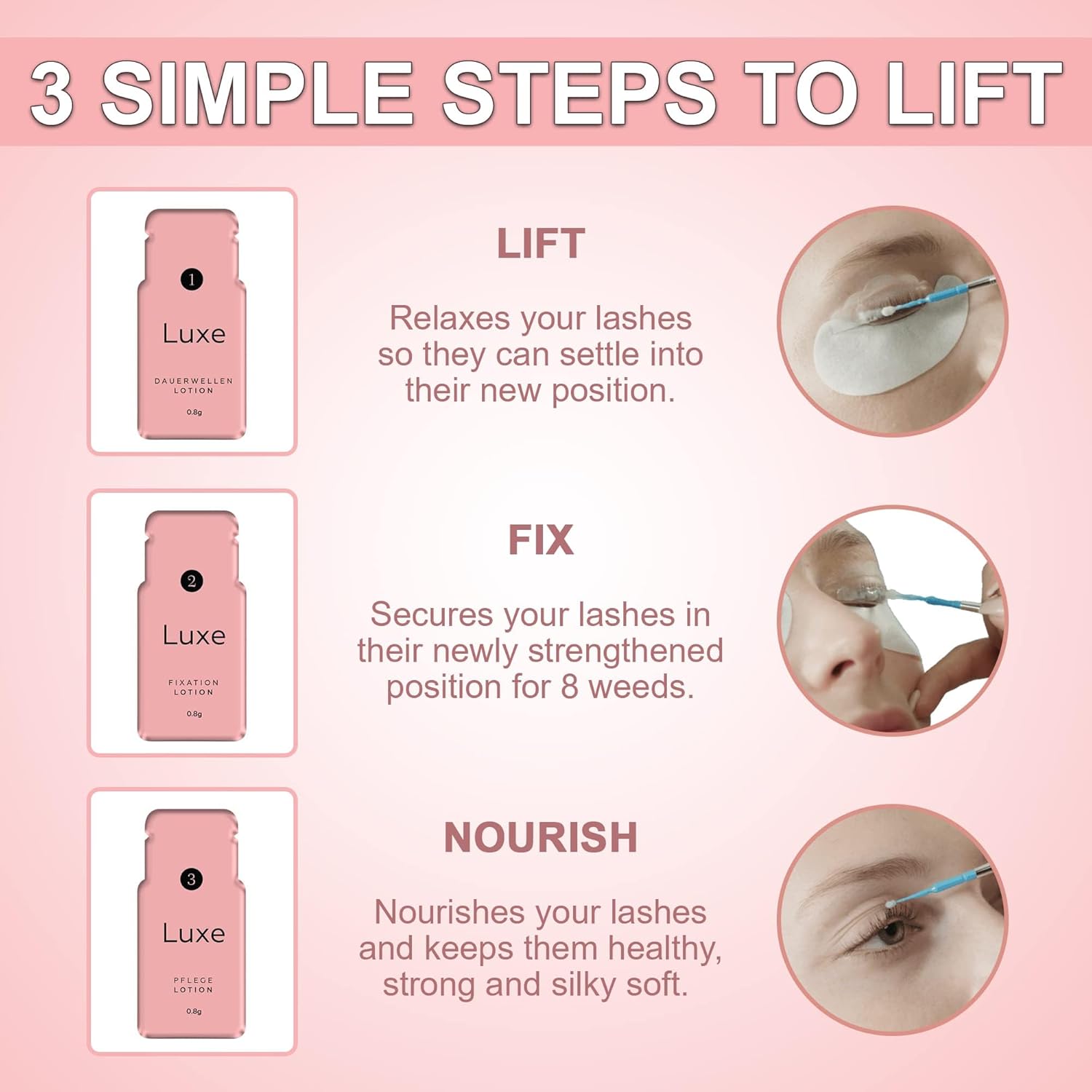 3 SIMPLE STEPS TO LIFT

1
Luxe
DAUERWELLEN LOTION
0.8g

LIFT

Relaxes your lashes so they can settle into their new position.

2
Luxe
FIXATION LOTION
0.8g

FIX

Secures your lashes in their newly strengthened position for 8 weeds.

3
Luxe
PFLEGE LOTION
0.8g

NOURISH

Nourishes your lashes and keeps them healthy, strong and silky soft.