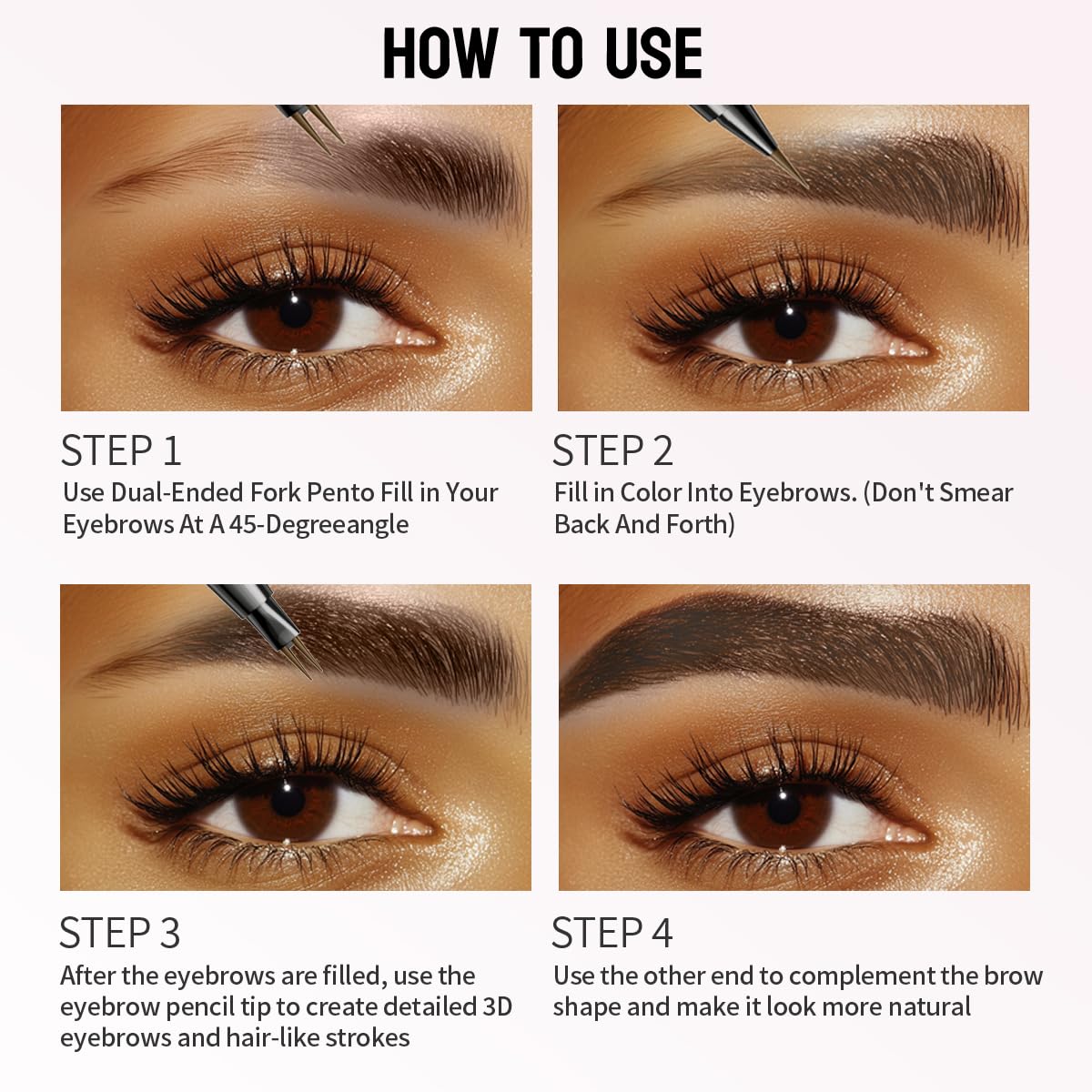 HOW TO USE

STEP 1
Use Dual-Ended Fork Pento Fill in Your Eyebrows At A 45-Degreeangle

STEP 2
Fill in Color Into Eyebrows. (Don't Smear Back And Forth)

STEP 3
After the eyebrows are filled, use the eyebrow pencil tip to create detailed 3D eyebrows and hair-like strokes

STEP 4
Use the other end to complement the brow shape and make it look more natural