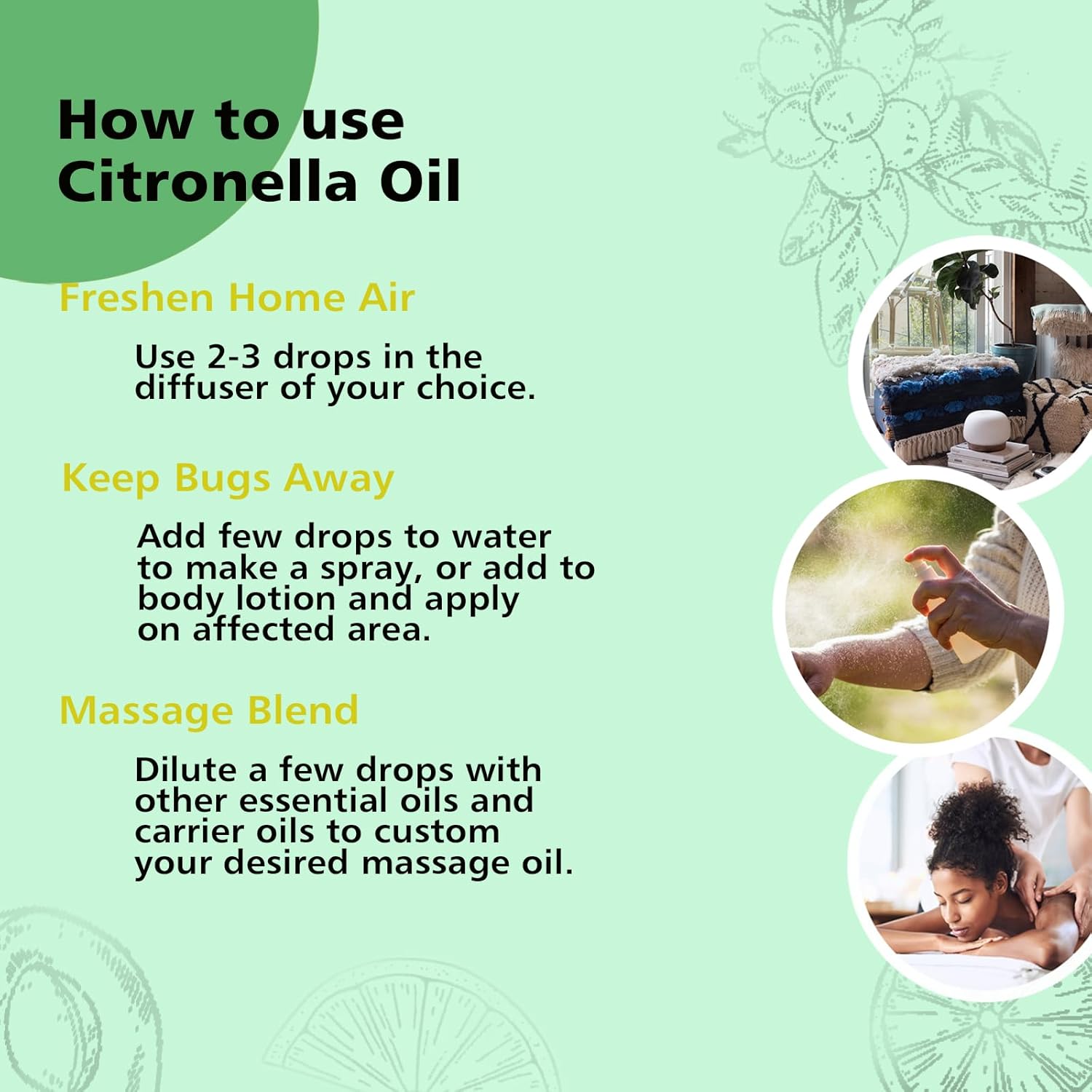 How to use Citronella Oil

Freshen Home Air

Use 2-3 drops in the diffuser of your choice.

Keep Bugs Away

Add few drops to water to make a spray, or add to body lotion and apply on affected area.

Massage Blend

Dilute a few drops with other essential oils and carrier oils to custom your desired massage oil.