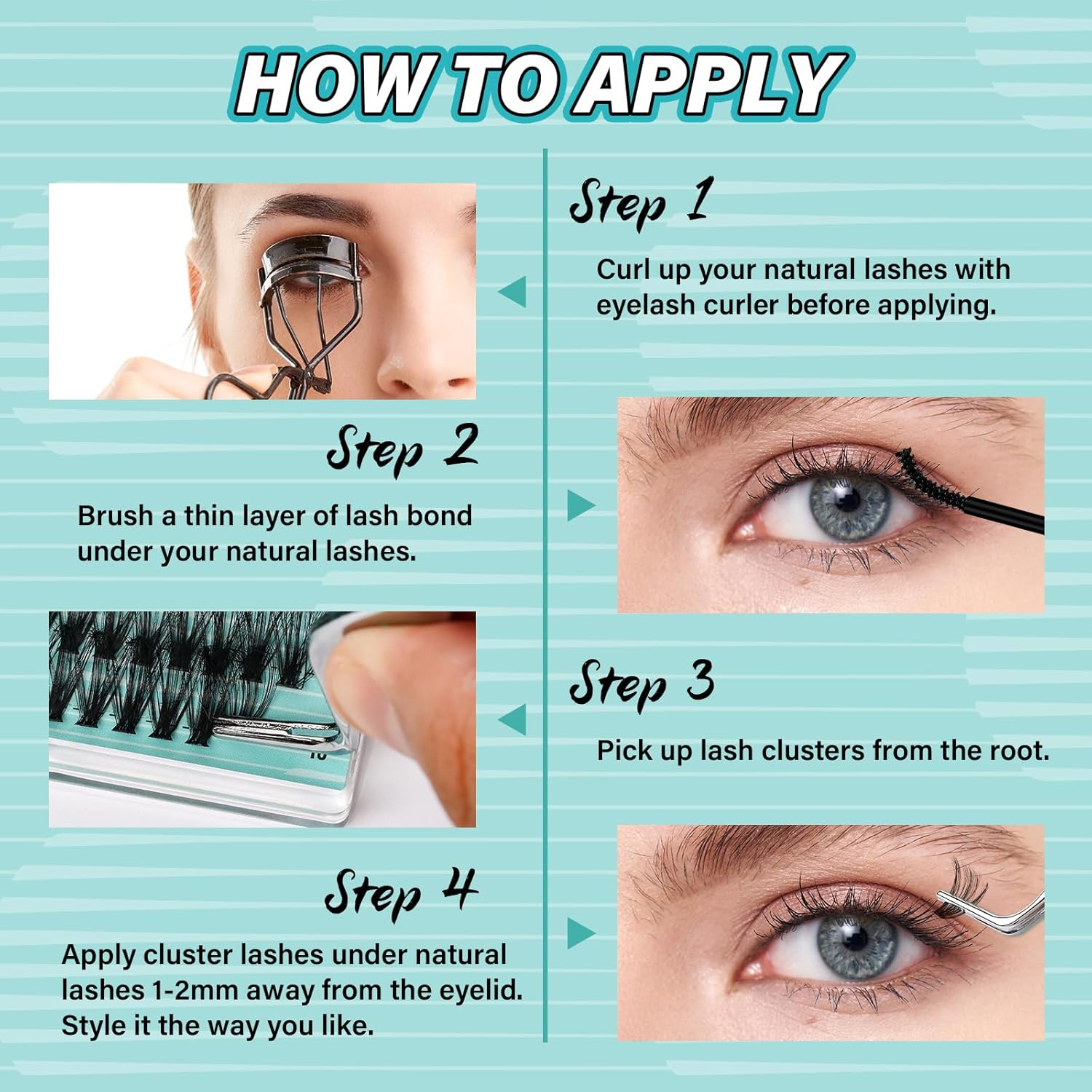 HOW TO APPLY

Step 1

Curl up your natural lashes with eyelash curler before applying.

Step 2

Brush a thin layer of lash bond under your natural lashes.

Step 3

Pick up lash clusters from the root.

Step 4

Apply cluster lashes under natural lashes 1-2mm away from the eyelid. Style it the way you like.