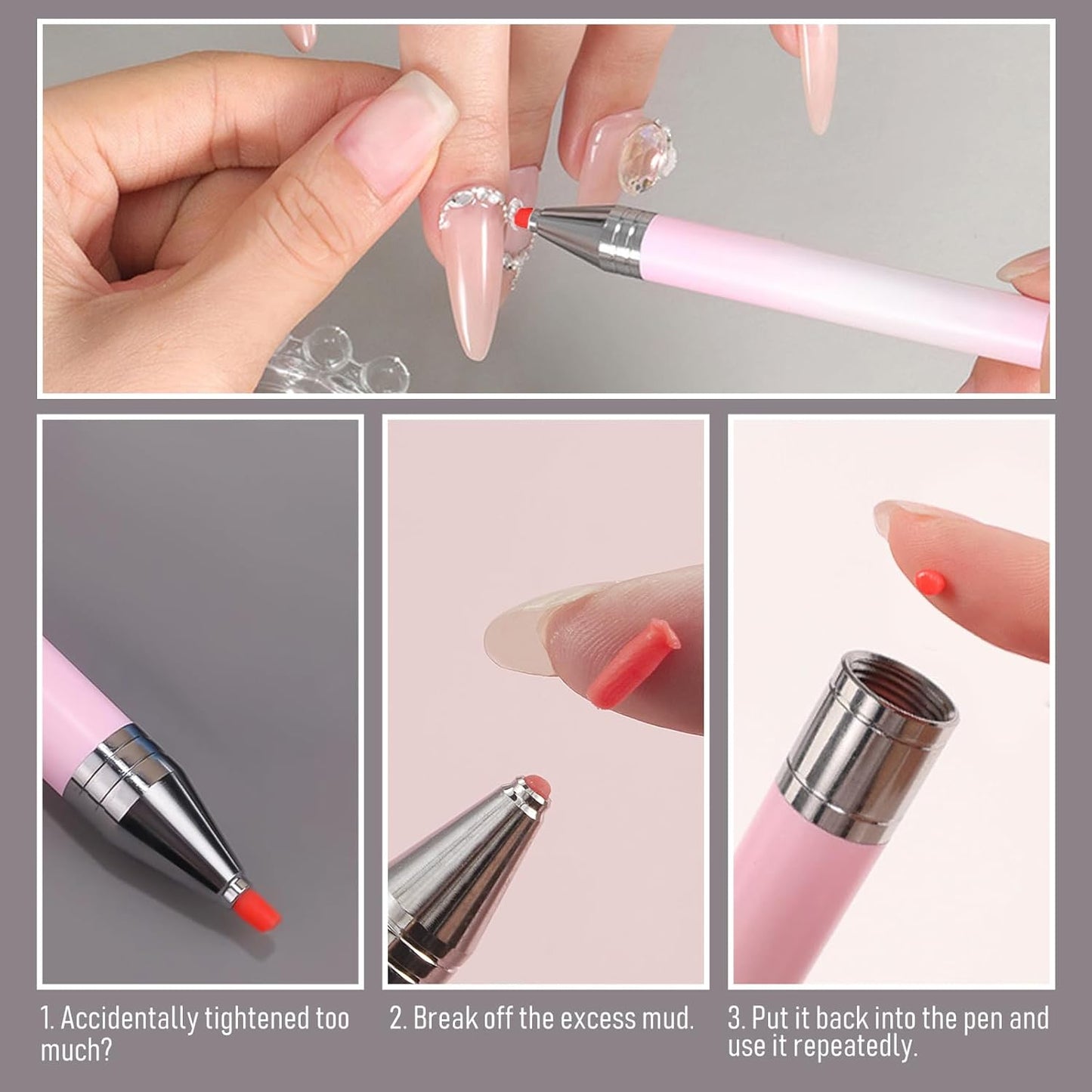 1. Accidentally tightened too much?

2. Break off the excess mud.

3. Put it back into the pen and use it repeatedly.