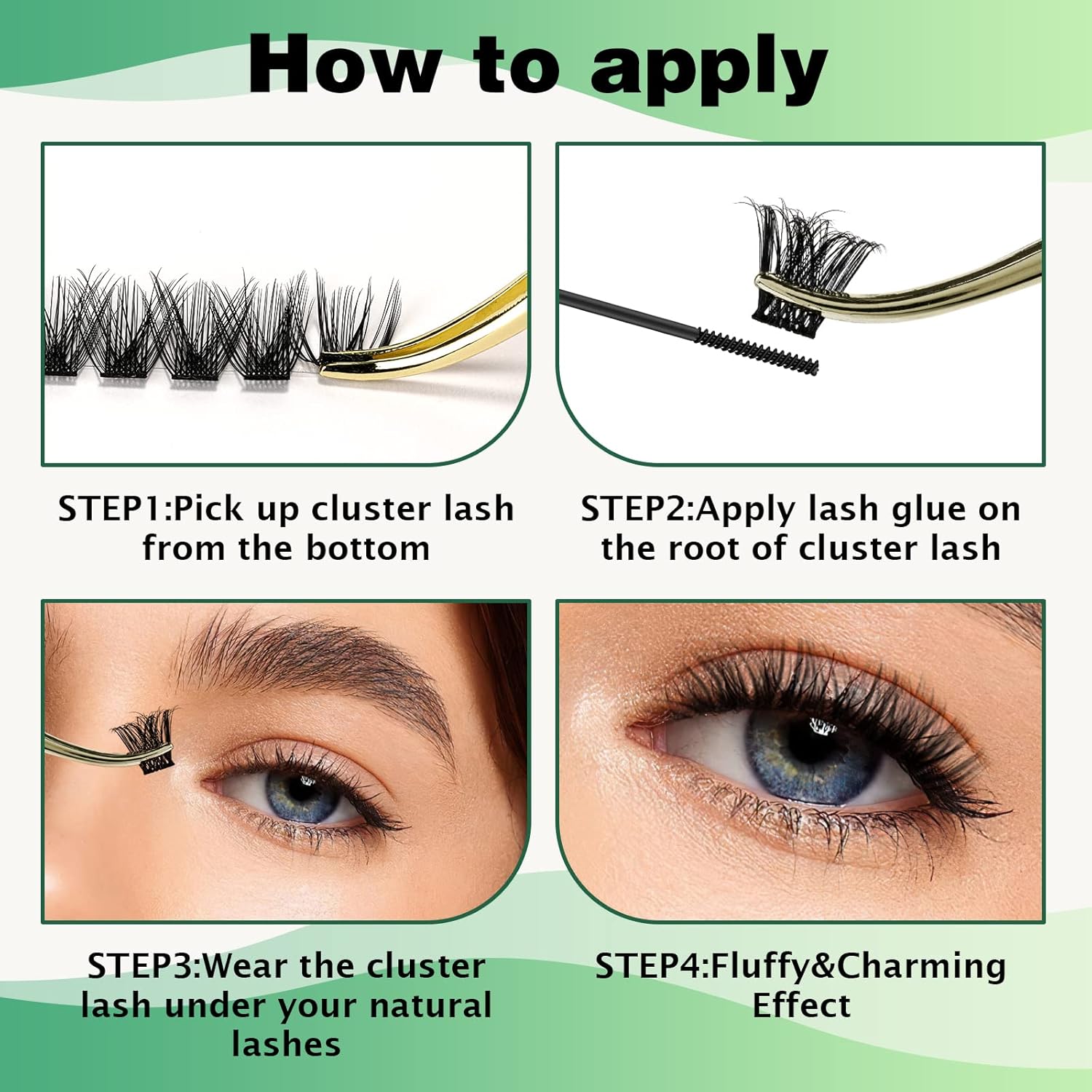 How to apply

STEP1:Pick up cluster lash from the bottom

STEP2:Apply lash glue on the root of cluster lash

STEP3:Wear the cluster lash under your natural lashes

STEP4:Fluffy&Charming Effect