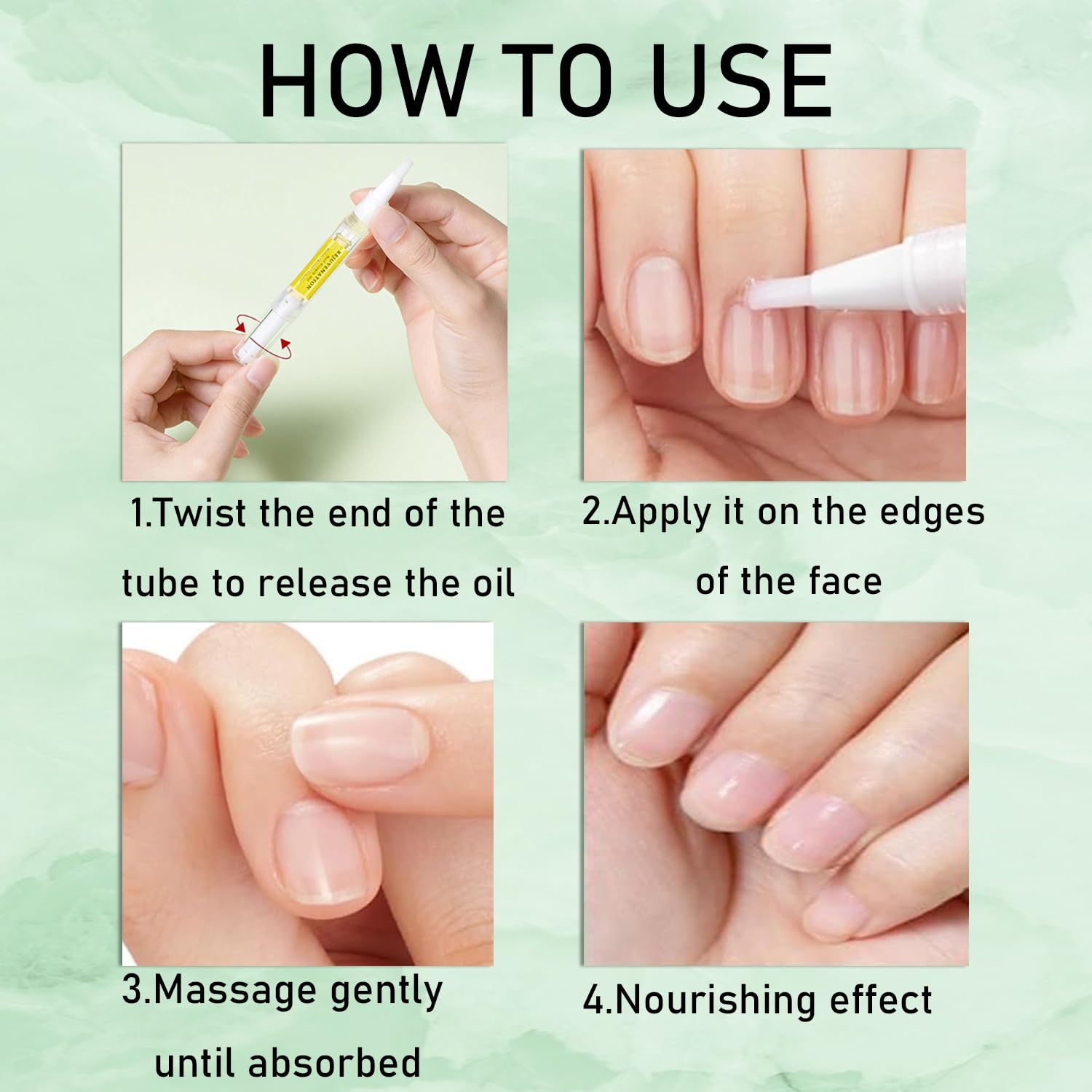 HOW TO USE

REJUVENATION

1.Twist the end of the tube to release the oil

2.Apply it on the edges of the face

3.Massage gently until absorbed

4.Nourishing effect