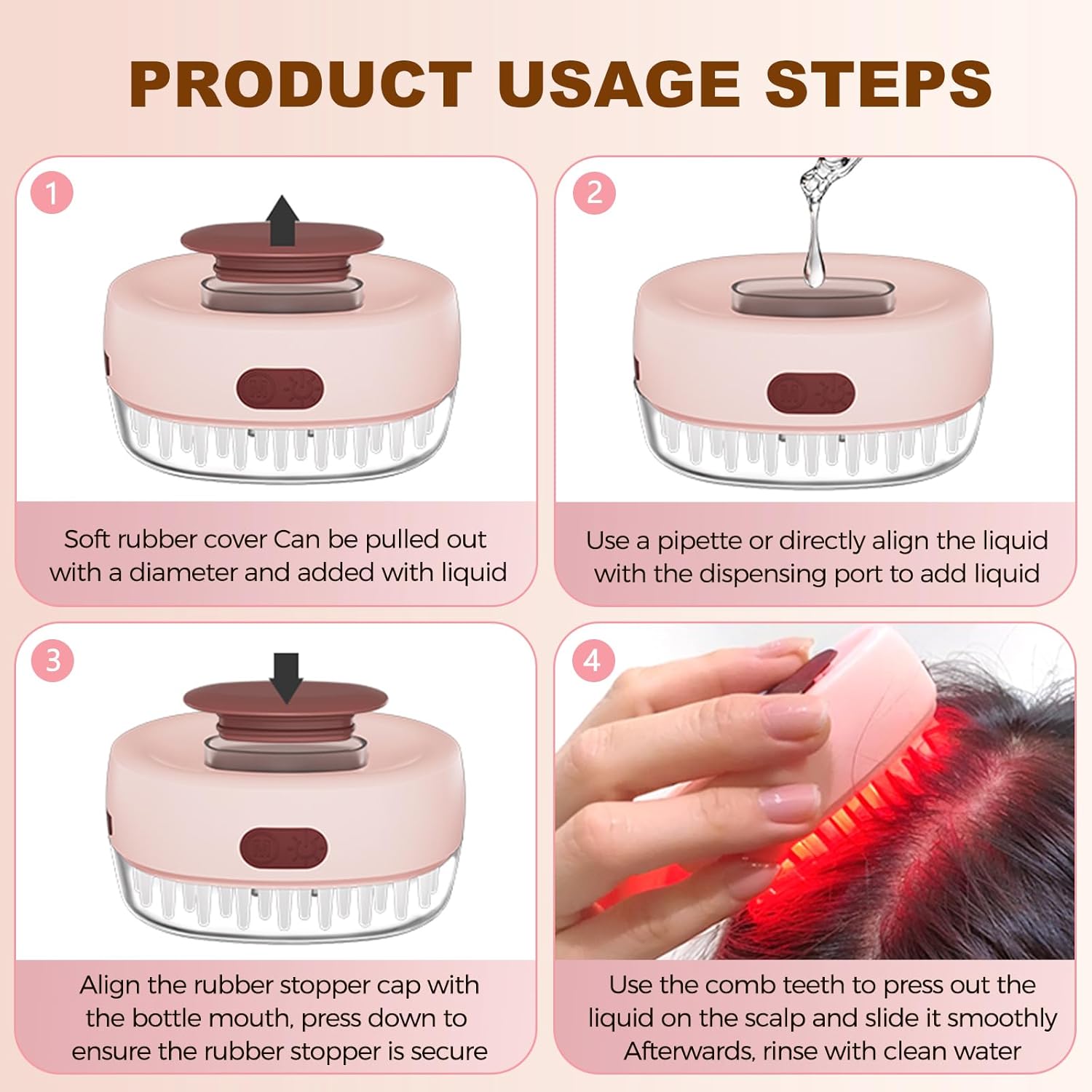 PRODUCT USAGE STEPS

1

Soft rubber cover Can be pulled out with a diameter and added with liquid

2

Use a pipette or directly align the liquid with the dispensing port to add liquid

3

Align the rubber stopper cap with the bottle mouth, press down to ensure the rubber stopper is secure

4

Use the comb teeth to press out the liquid on the scalp and slide it smoothly Afterwards, rinse with clean water