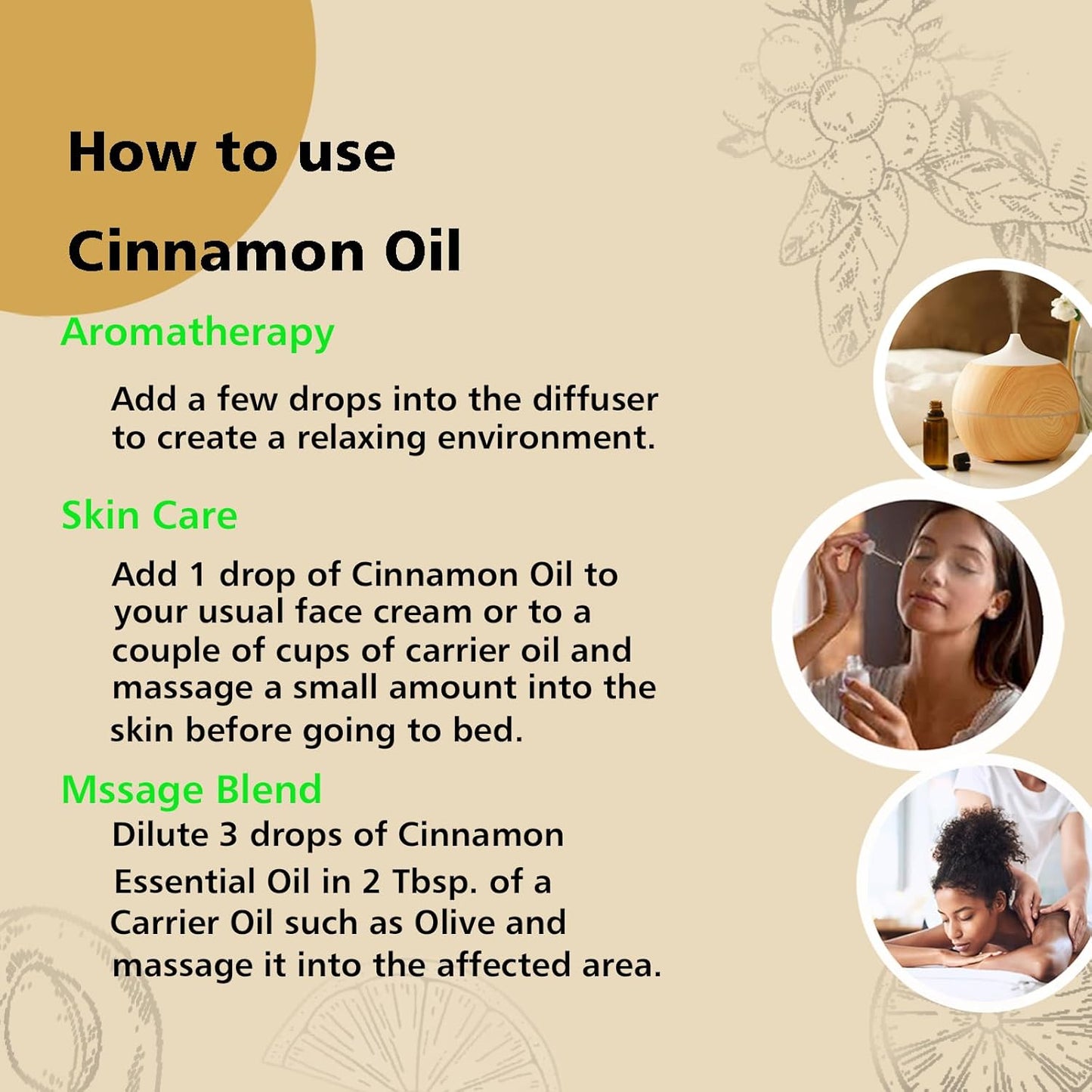 How to use

Cinnamon Oil

Aromatherapy

Add a few drops into the diffuser to create a relaxing environment.

Skin Care

Add 1 drop of Cinnamon Oil to your usual face cream or to a couple of cups of carrier oil and massage a small amount into the skin before going to bed.

Mssage Blend

Dilute 3 drops of Cinnamon Essential Oil in 2 Tbsp. of a Carrier Oil such as Olive and massage it into the affected area.