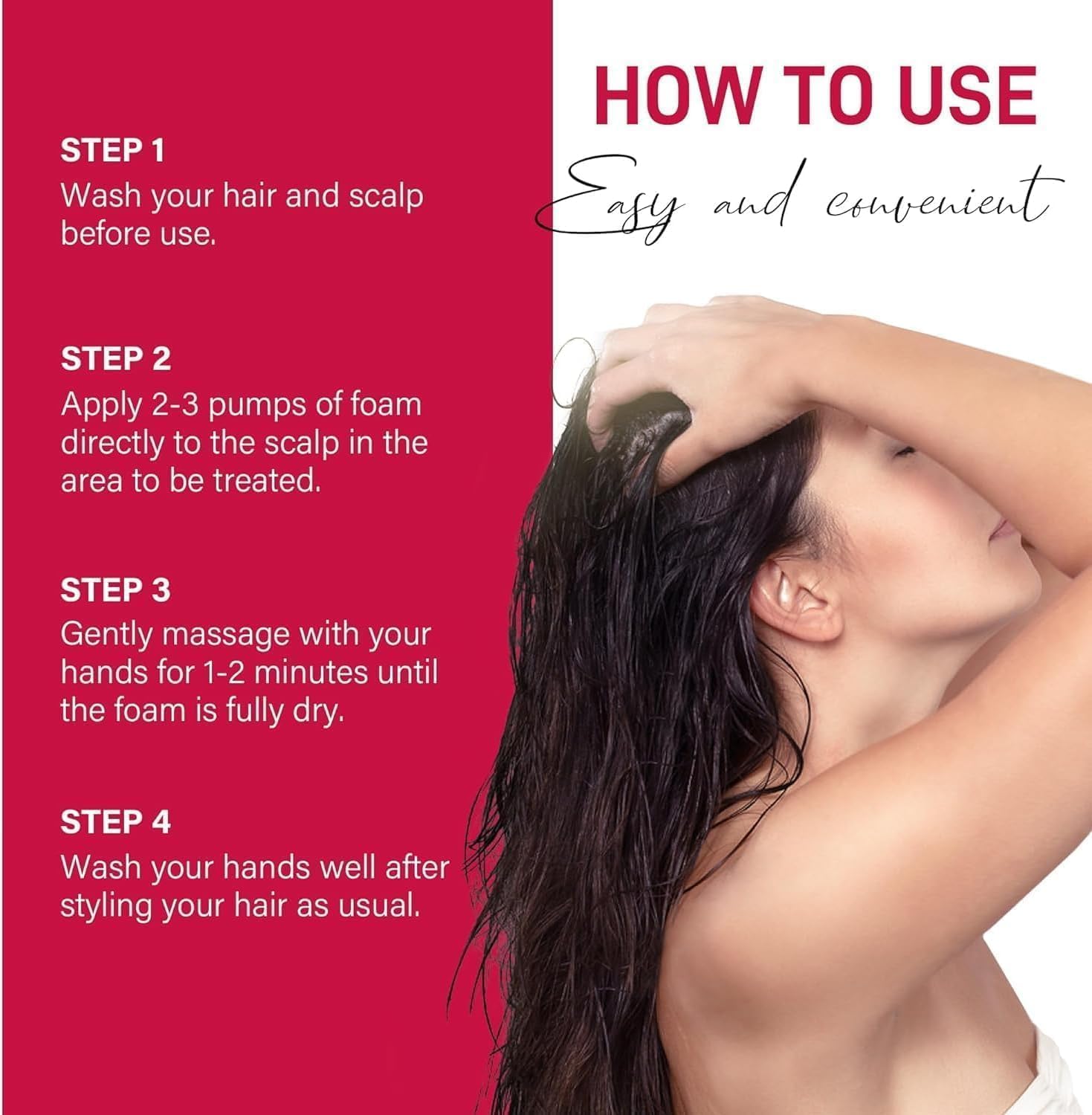 HOW TO USE

Easy and convenient

STEP 1
Wash your hair and scalp before use.

STEP 2
Apply 2-3 pumps of foam directly to the scalp in the area to be treated.

STEP 3
Gently massage with your hands for 1-2 minutes until the foam is fully dry.

STEP 4
Wash your hands well after styling your hair as usual.