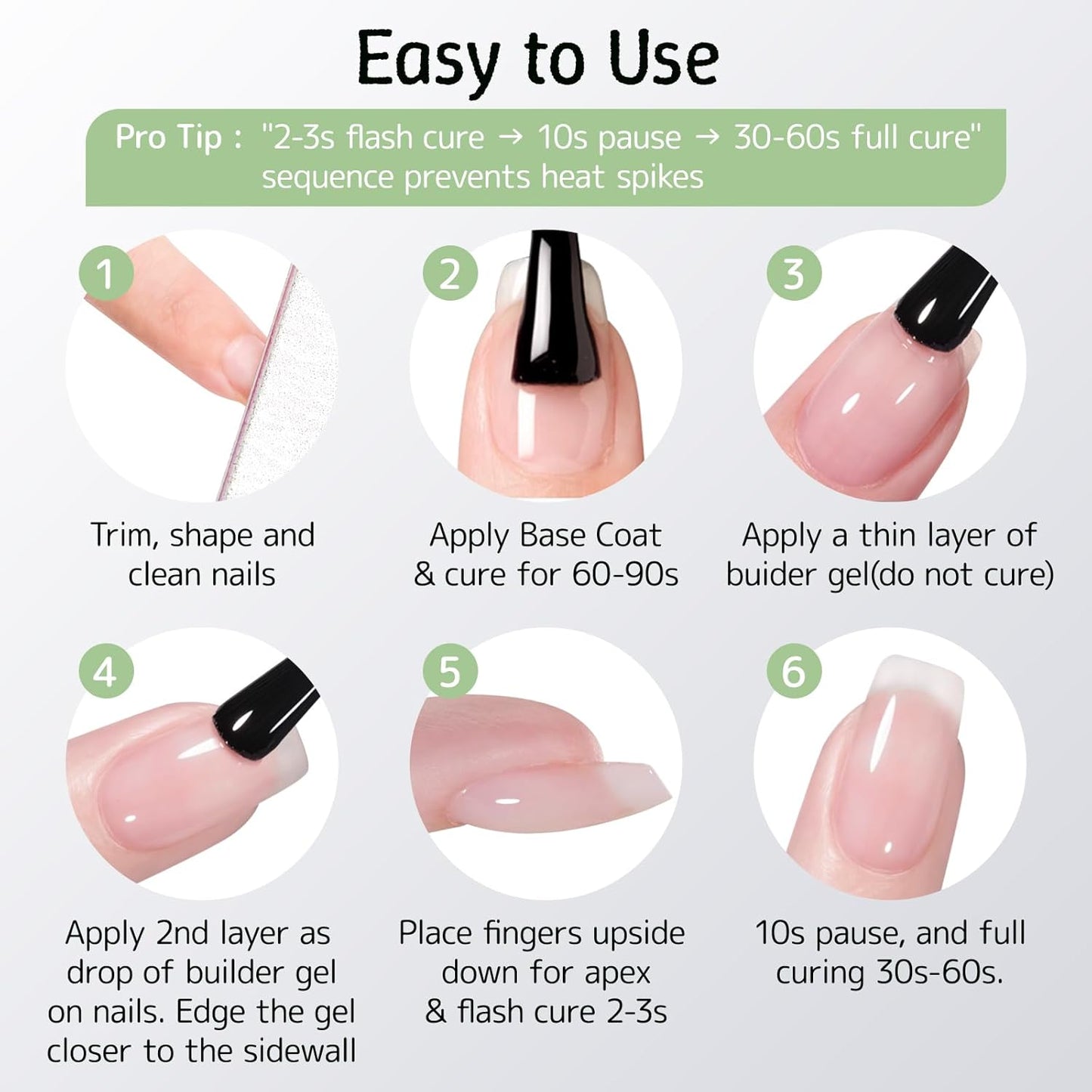 Easy to Use

Pro Tip : "2-3s flash cure → 10s pause → 30-60s full cure" sequence prevents heat spikes

1

Trim, shape and clean nails

2

Apply Base Coat & cure for 60-90s

3

Apply a thin layer of buider gel(do not cure)

4

Apply 2nd layer as drop of builder gel on nails. Edge the gel closer to the sidewall

5

Place fingers upside down for apex & flash cure 2-3s

6

10s pause, and full curing 30s-60s.