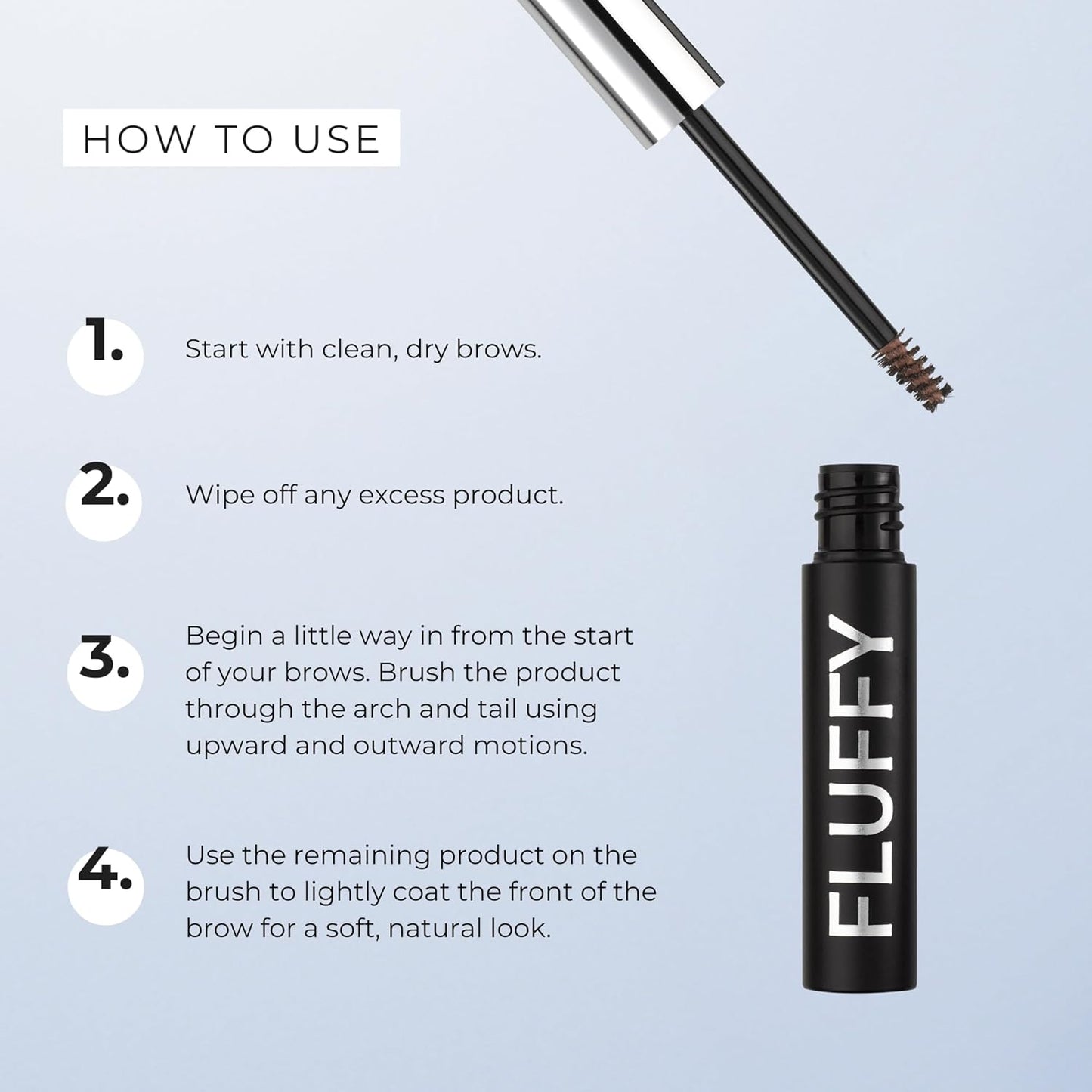 HOW TO USE

1. Start with clean, dry brows.

2. Wipe off any excess product.

3. Begin a little way in from the start of your brows. Brush the product through the arch and tail using upward and outward motions.

4. Use the remaining product on the brush to lightly coat the front of the brow for a soft, natural look.

FLUFFY