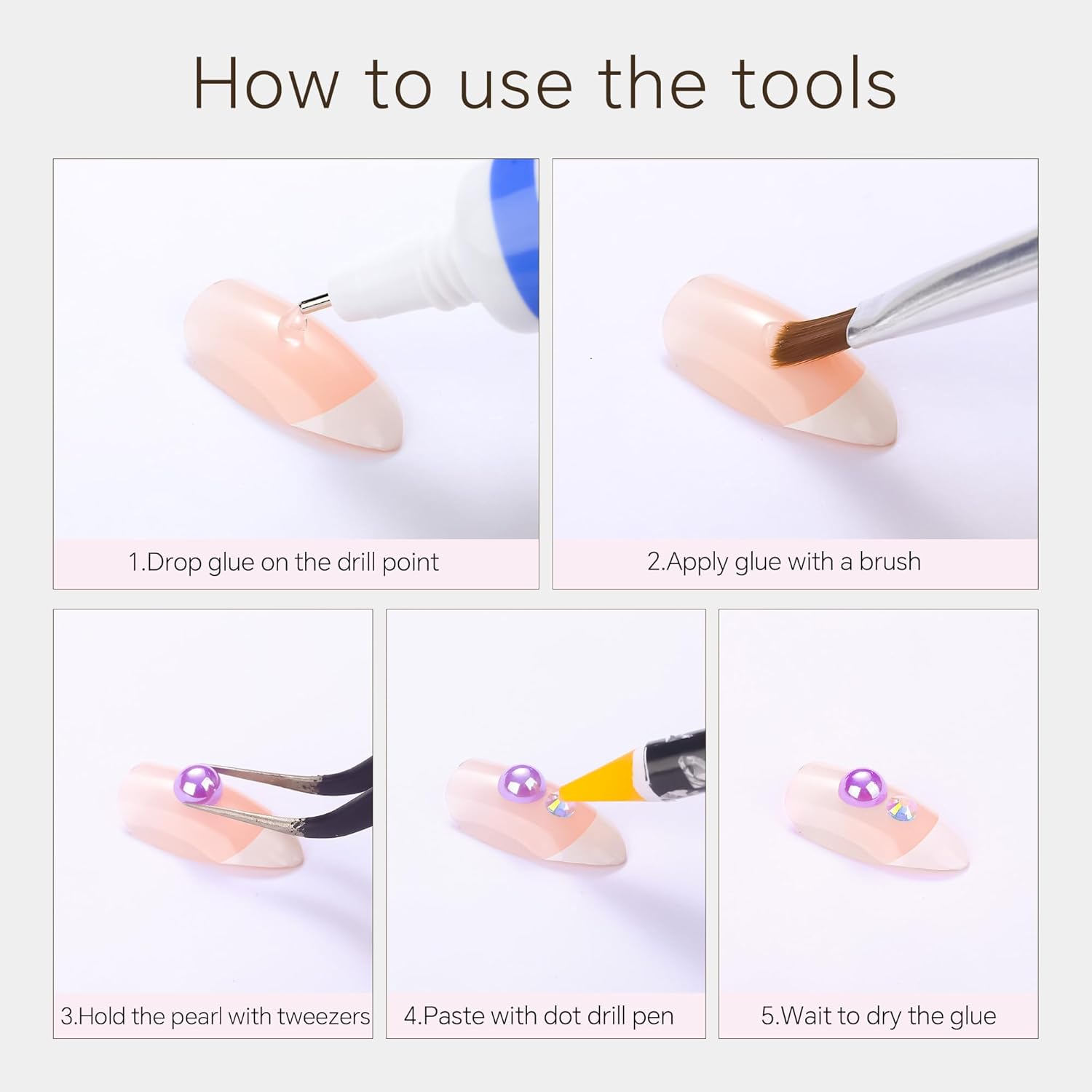 How to use the tools

1.Drop glue on the drill point

2.Apply glue with a brush

3.Hold the pearl with tweezers

4.Paste with dot drill pen

5.Wait to dry the glue