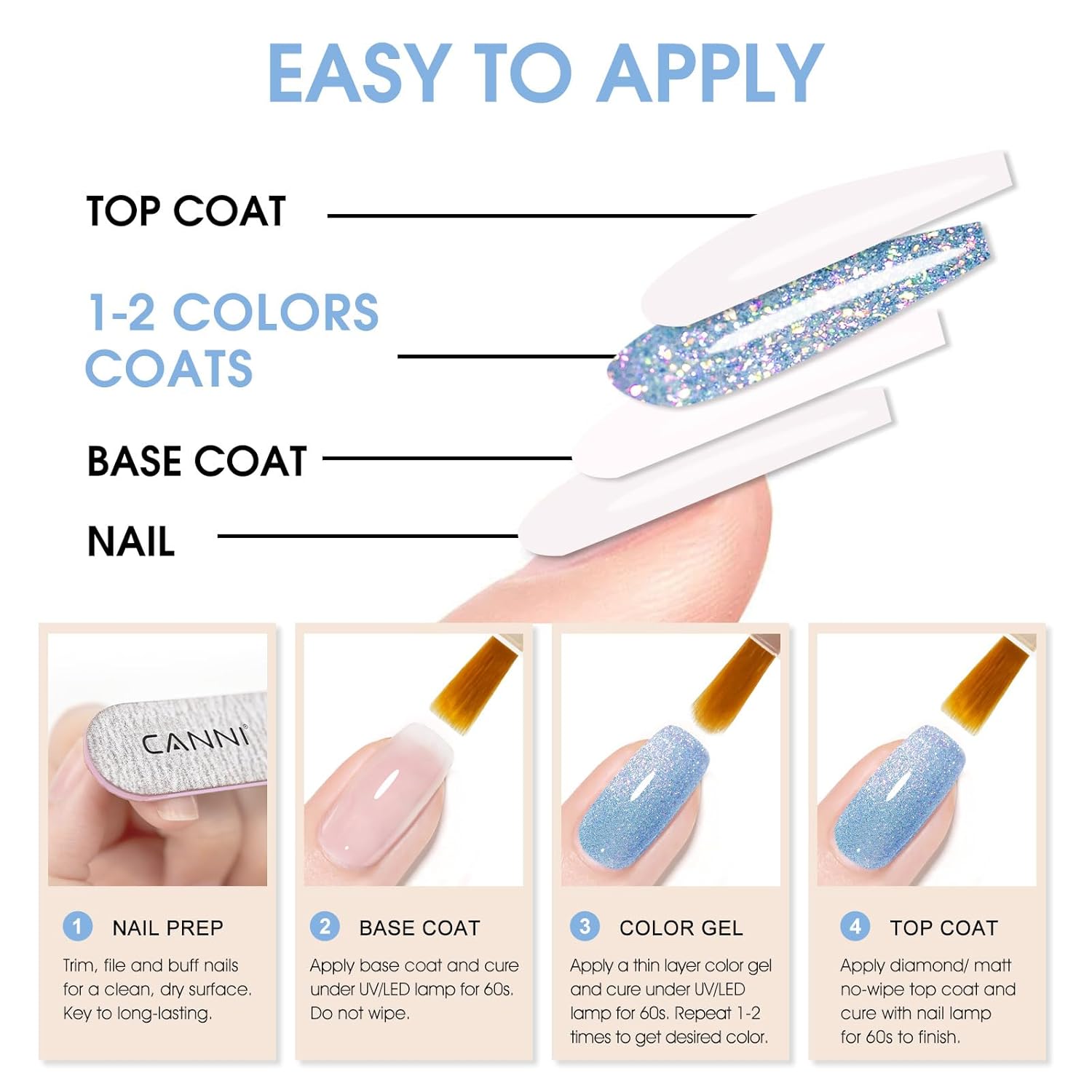 EASY TO APPLY

TOP COAT

1-2 COLORS COATS

BASE COAT

NAIL

CANNI

1 NAIL PREP

Trim, file and buff nails for a clean, dry surface. Key to long-lasting.

2 BASE COAT

Apply base coat and cure under UV/LED lamp for 60s. Do not wipe.

3 COLOR GEL

Apply a thin layer color gel and cure under UV/LED lamp for 60s. Repeat 1-2 times to get desired color.

4 TOP COAT

Apply diamond/ matt no-wipe top coat and cure with nail lamp for 60s to finish.