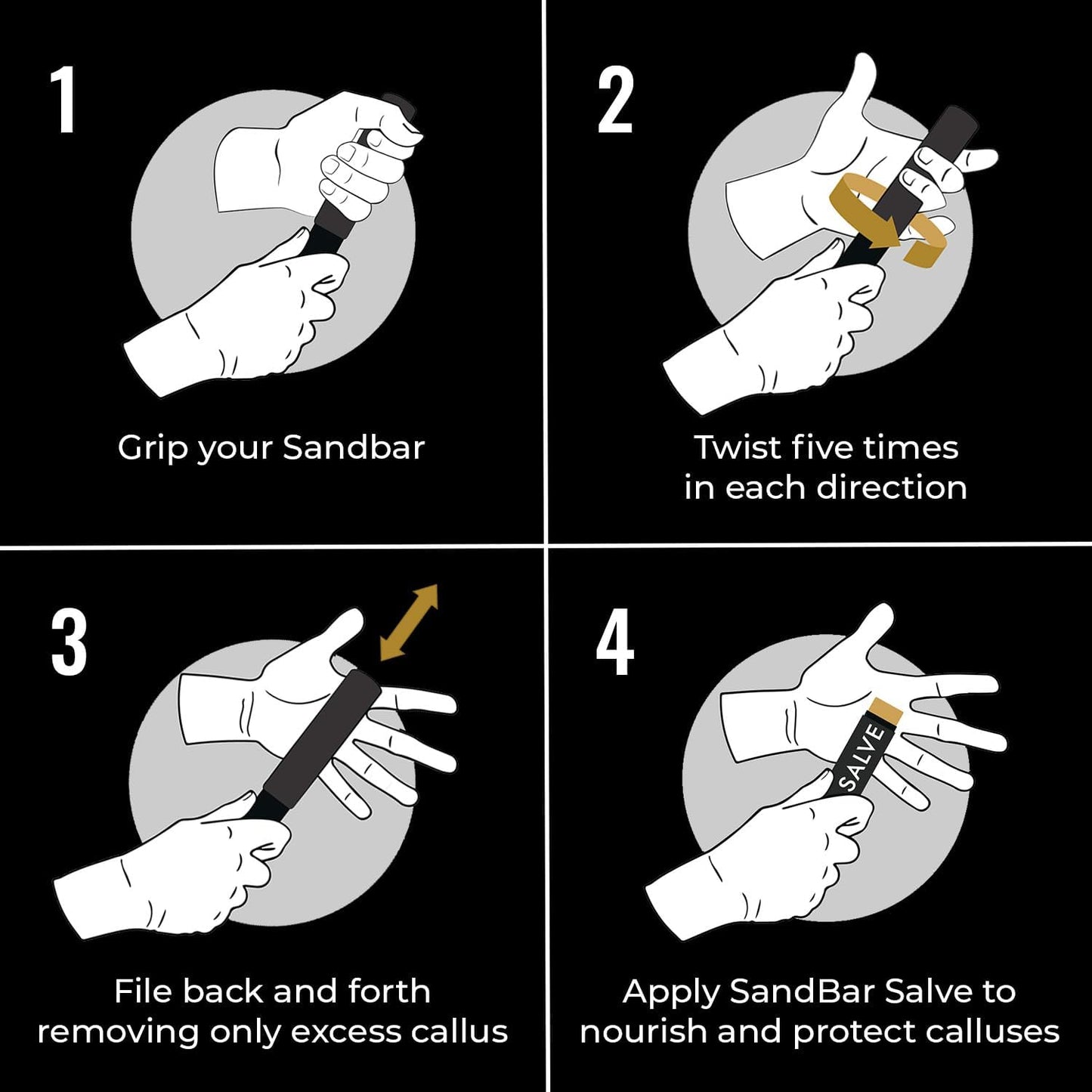 1

Grip your Sandbar

2

Twist five times in each direction

3

File back and forth removing only excess callus

4

SALVE

Apply SandBar Salve to nourish and protect calluses