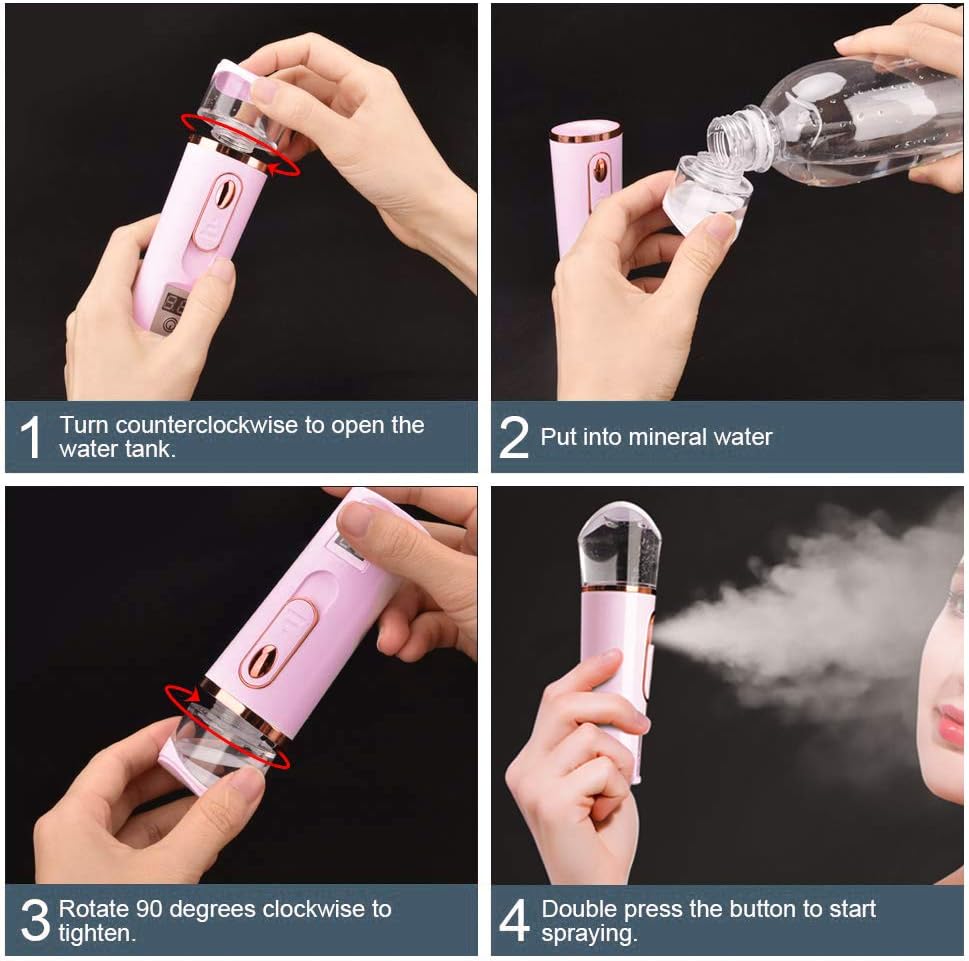 1 Turn counterclockwise to open the water tank.

2 Put into mineral water

3 Rotate 90 degrees clockwise to tighten.

4 Double press the button to start spraying.