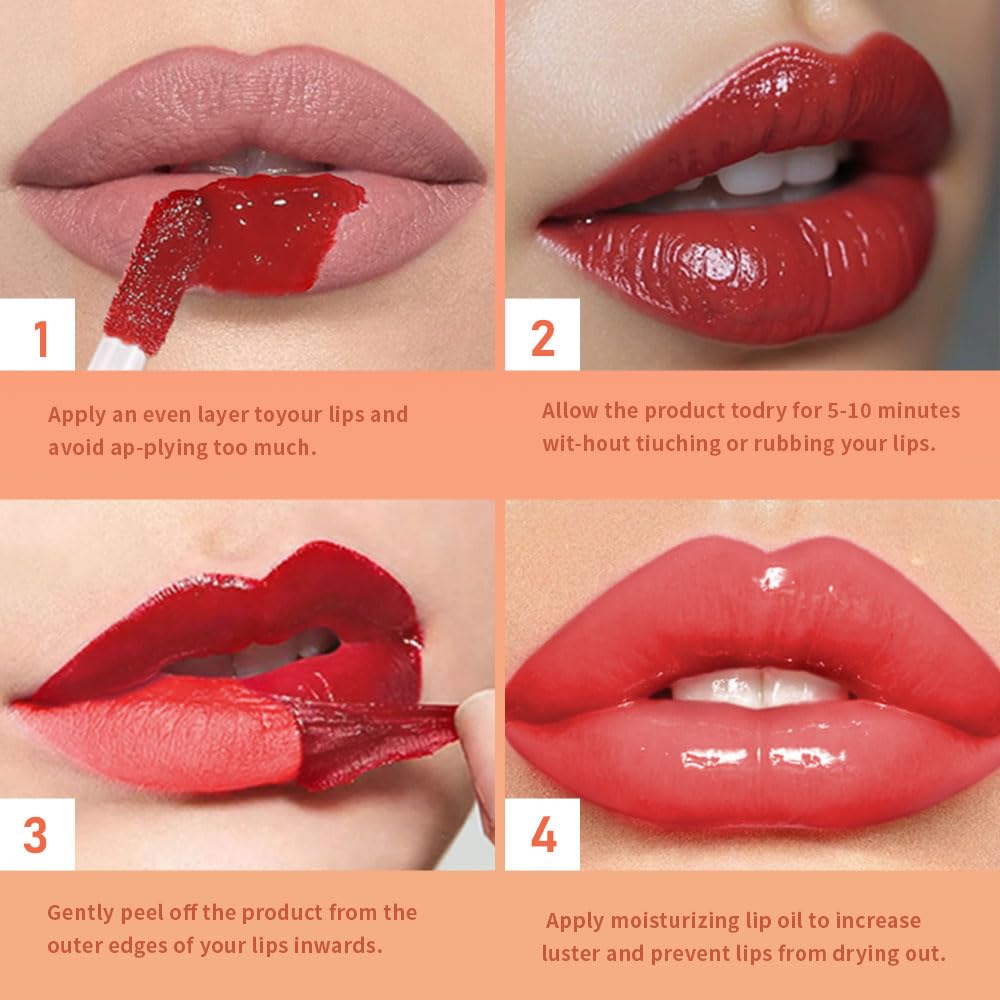 1

Apply an even layer toyour lips and avoid ap-plying too much.

2

Allow the product todry for 5-10 minutes wit-hout tiuching or rubbing your lips.

3

Gently peel off the product from the outer edges of your lips inwards.

4

Apply moisturizing lip oil to increase luster and prevent lips from drying out.