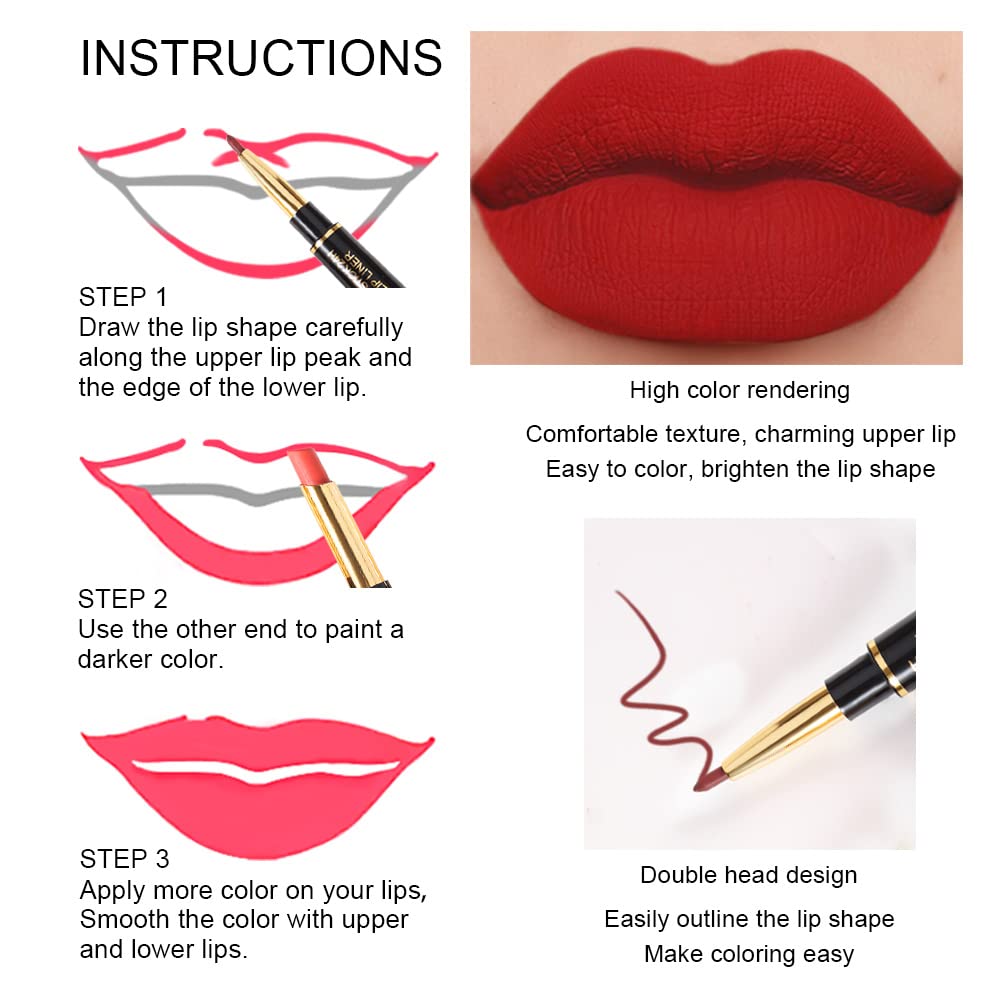 INSTRUCTIONS

LIP LINER

STEP 1
Draw the lip shape carefully along the upper lip peak and the edge of the lower lip.

STEP 2
Use the other end to paint a darker color.

STEP 3
Apply more color on your lips, Smooth the color with upper and lower lips.

High color rendering

Comfortable texture, charming upper lip
Easy to color, brighten the lip shape

Double head design

Easily outline the lip shape
Make coloring easy