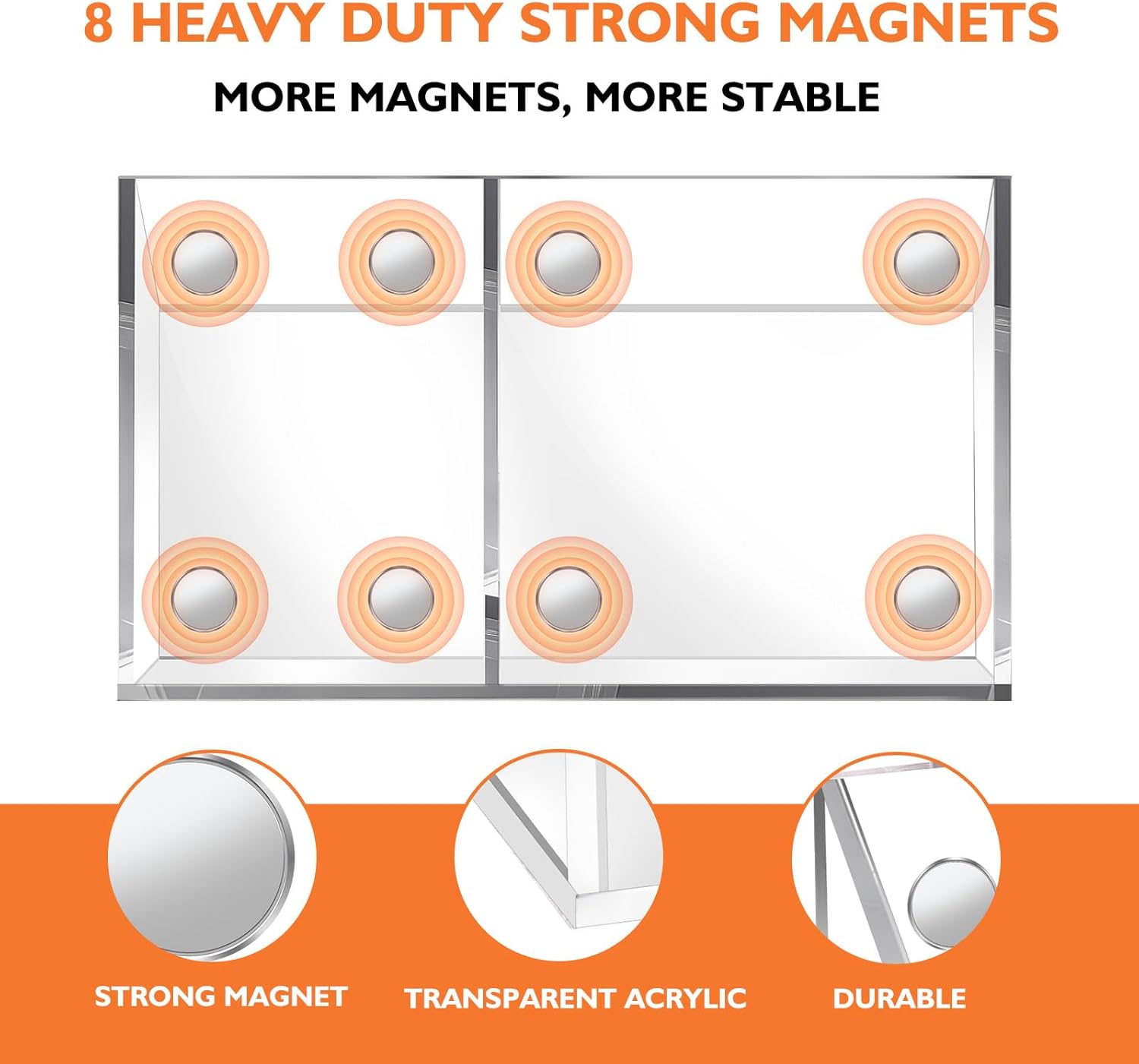 8 HEAVY DUTY STRONG MAGNETS

MORE MAGNETS, MORE STABLE

STRONG MAGNET

TRANSPARENT ACRYLIC

DURABLE