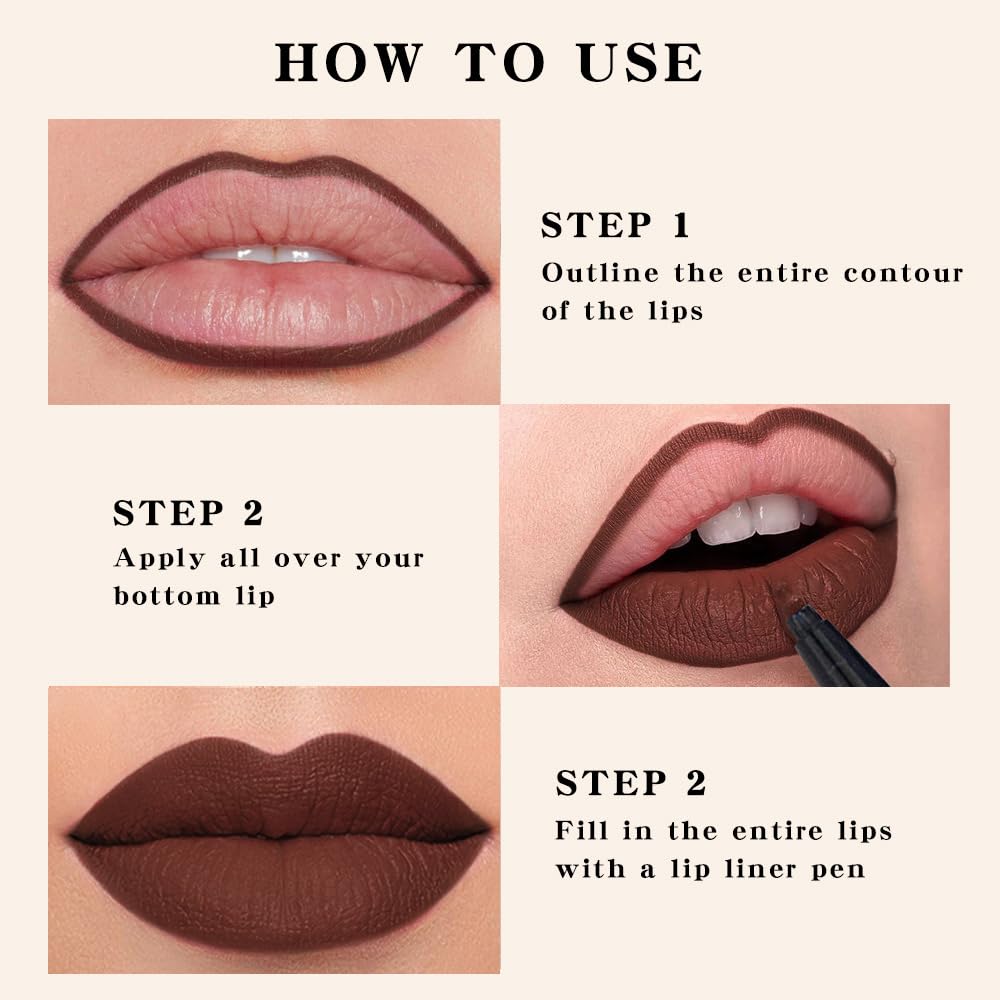 HOW TO USE

STEP 1
Outline the entire contour of the lips

STEP 2
Apply all over your bottom lip

STEP 2
Fill in the entire lips with a lip liner pen