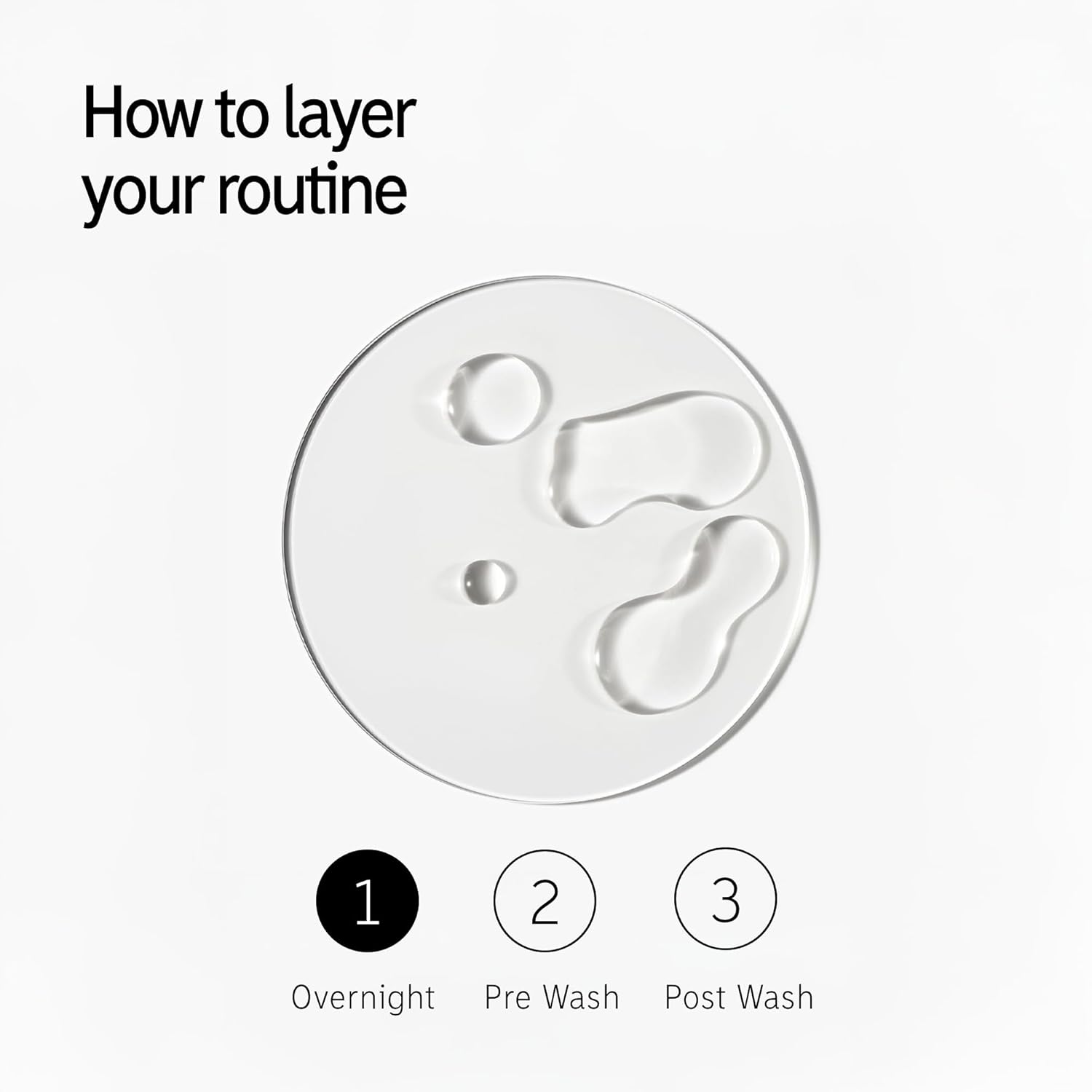 How to layer your routine

1
Overnight

2
Pre Wash

3
Post Wash