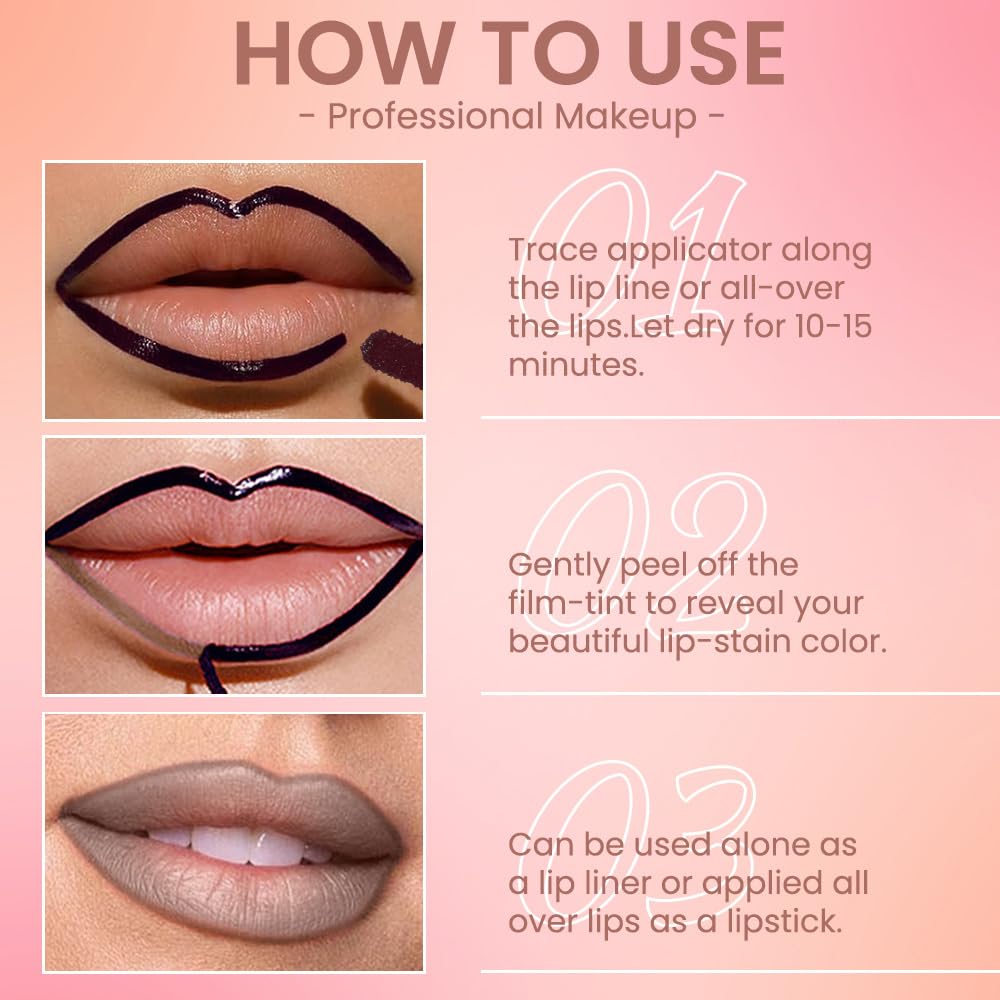 HOW TO USE
- Professional Makeup -

01
Trace applicator along the lip line or all-over the lips.Let dry for 10-15 minutes.

02
Gently peel off the film-tint to reveal your beautiful lip-stain color.

03
Can be used alone as a lip liner or applied all over lips as a lipstick.