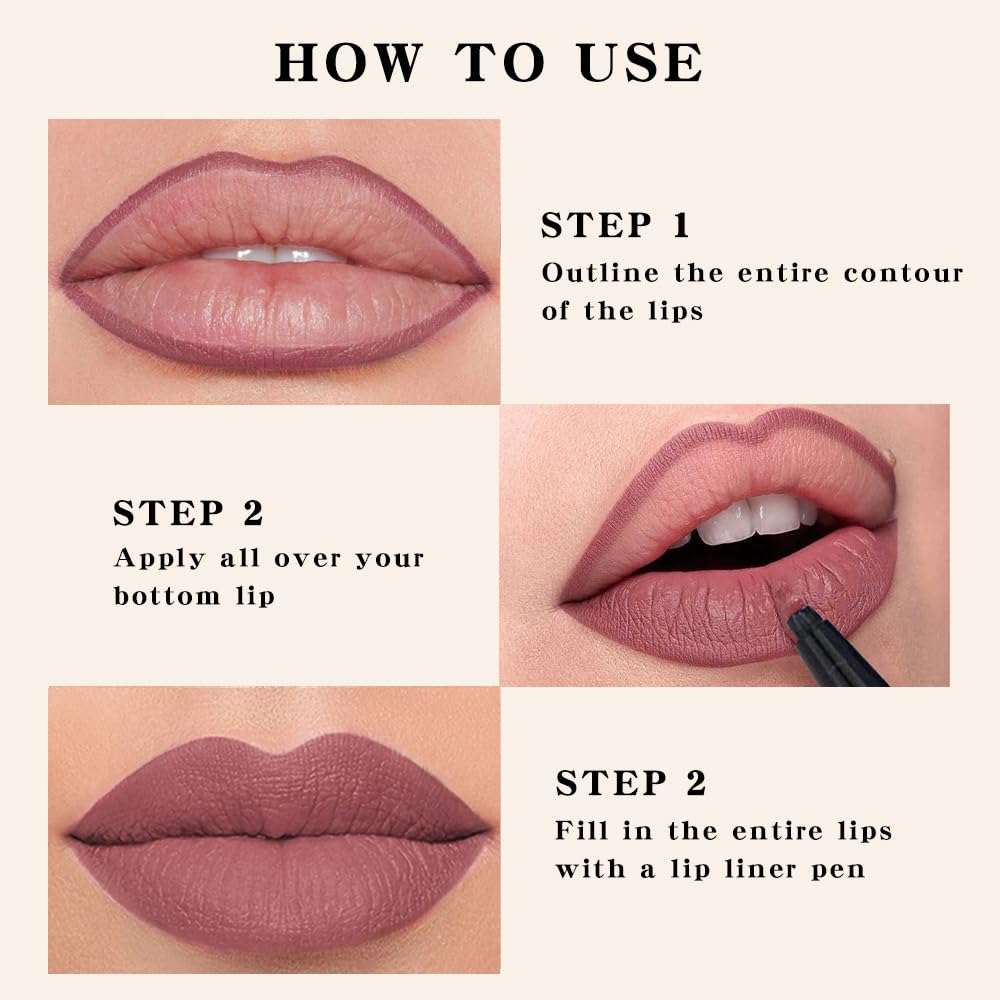 HOW TO USE

STEP 1
Outline the entire contour of the lips

STEP 2
Apply all over your bottom lip

STEP 2
Fill in the entire lips with a lip liner pen