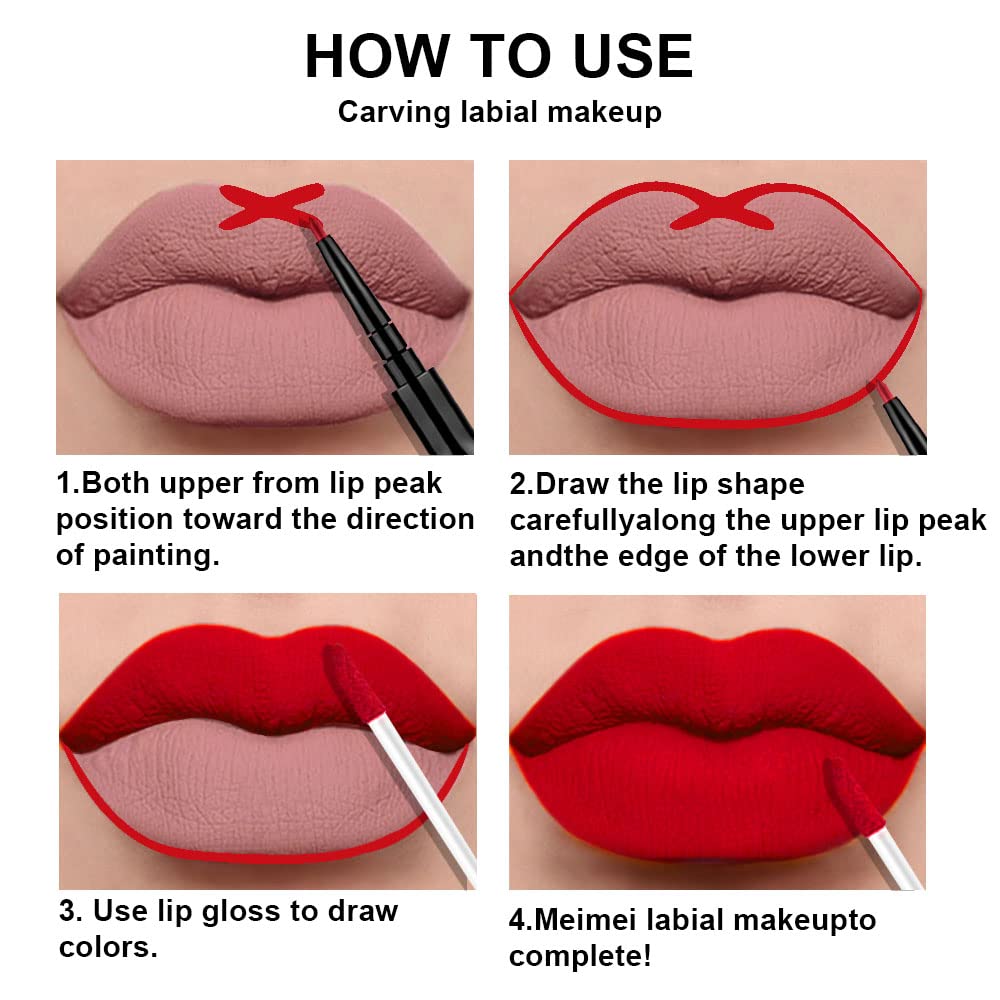 HOW TO USE
Carving labial makeup

1.Both upper from lip peak position toward the direction of painting.

2.Draw the lip shape carefullyalong the upper lip peak andthe edge of the lower lip.

3. Use lip gloss to draw colors.

4.Meimei labial makeupto complete!