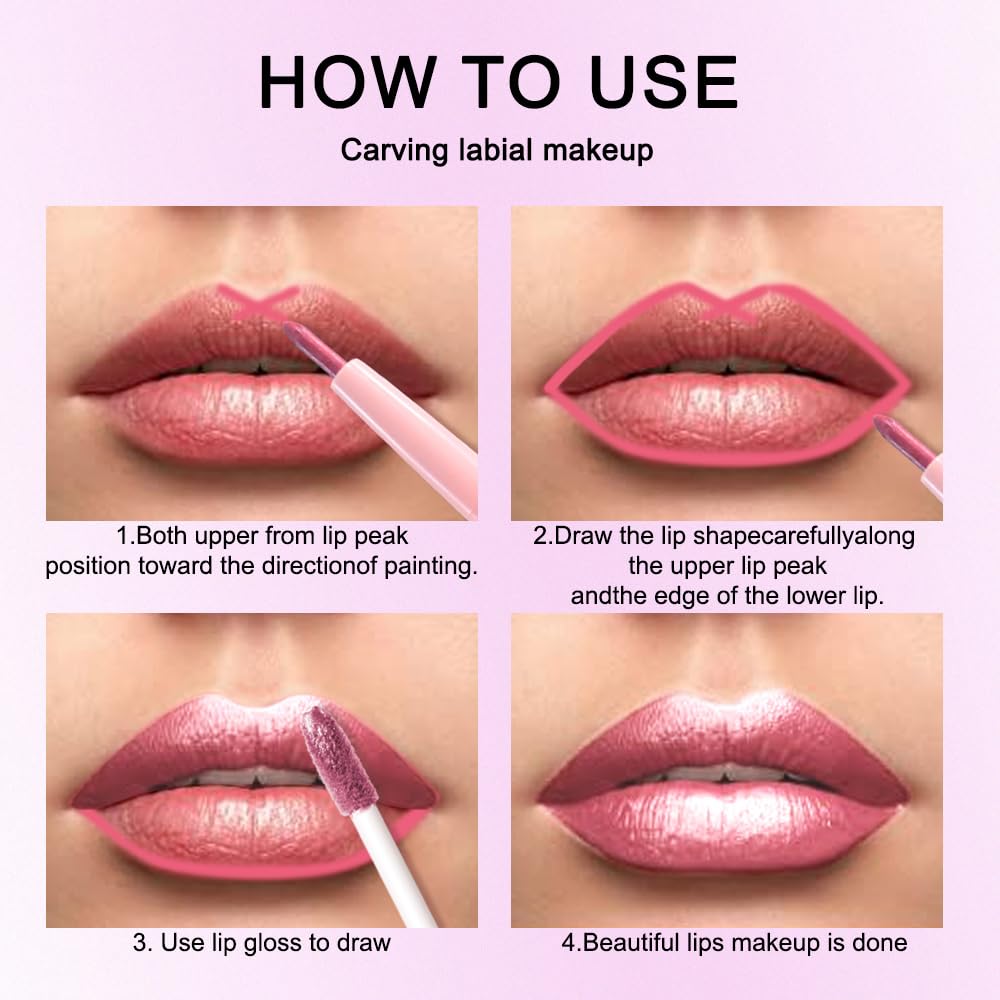 HOW TO USE

Carving labial makeup

1.Both upper from lip peak position toward the directionof painting.

2.Draw the lip shapecarefullyalong the upper lip peak andthe edge of the lower lip.

3. Use lip gloss to draw

4.Beautiful lips makeup is done