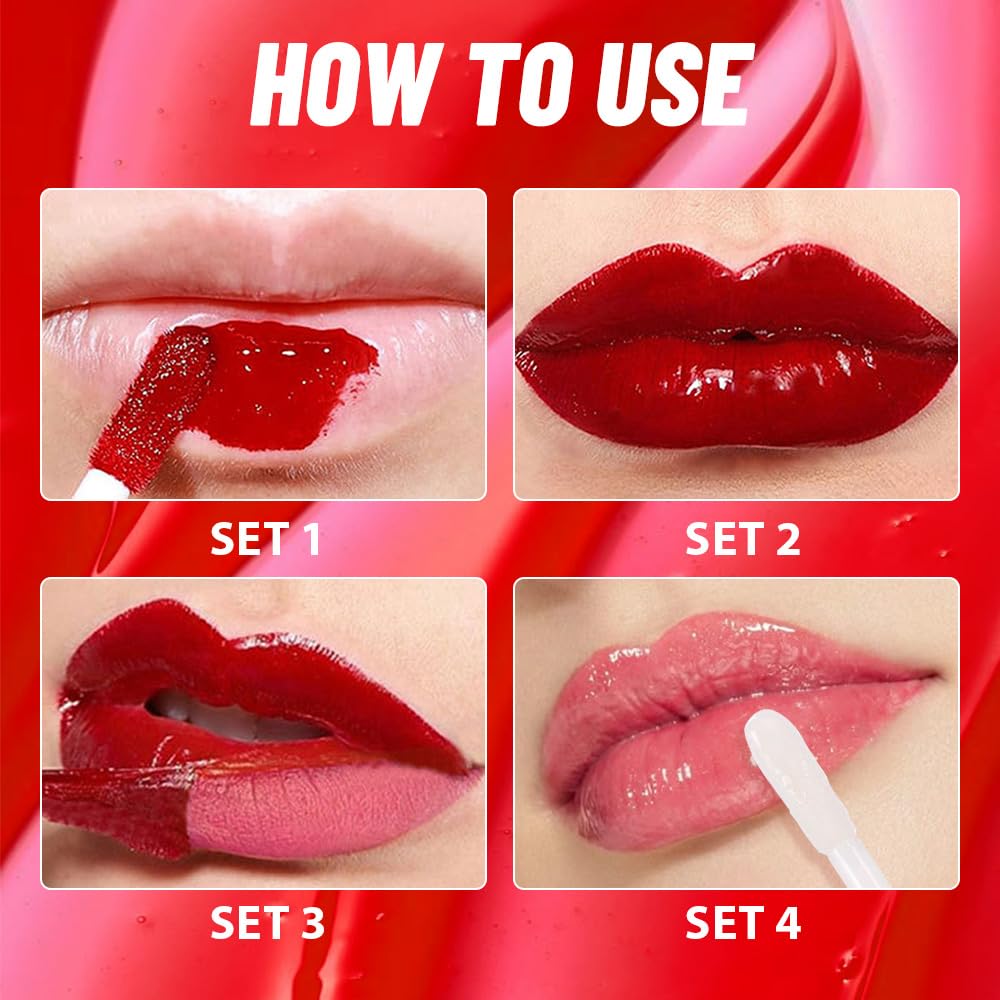 HOW TO USE

SET 1

SET 2

SET 3

SET 4