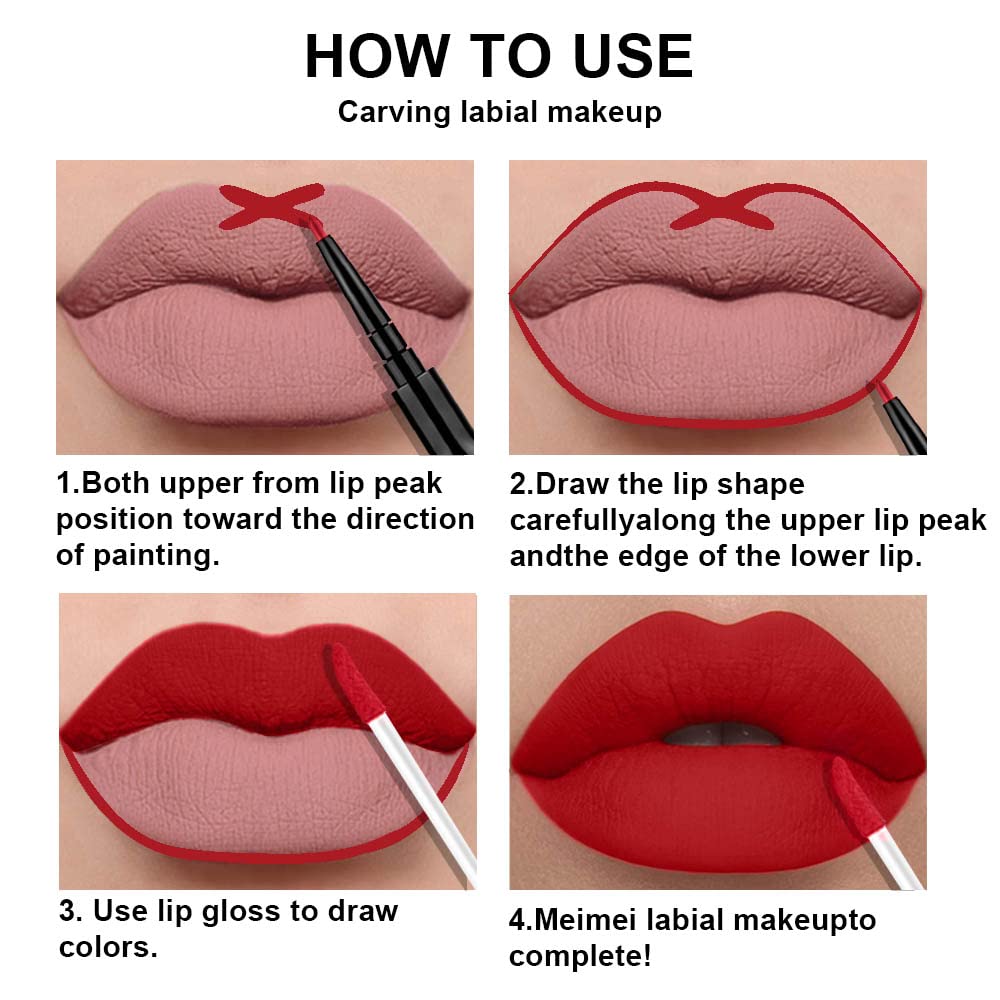 HOW TO USE
Carving labial makeup

1.Both upper from lip peak position toward the direction of painting.

2.Draw the lip shape carefullyalong the upper lip peak andthe edge of the lower lip.

3. Use lip gloss to draw colors.

4.Meimei labial makeupto complete!