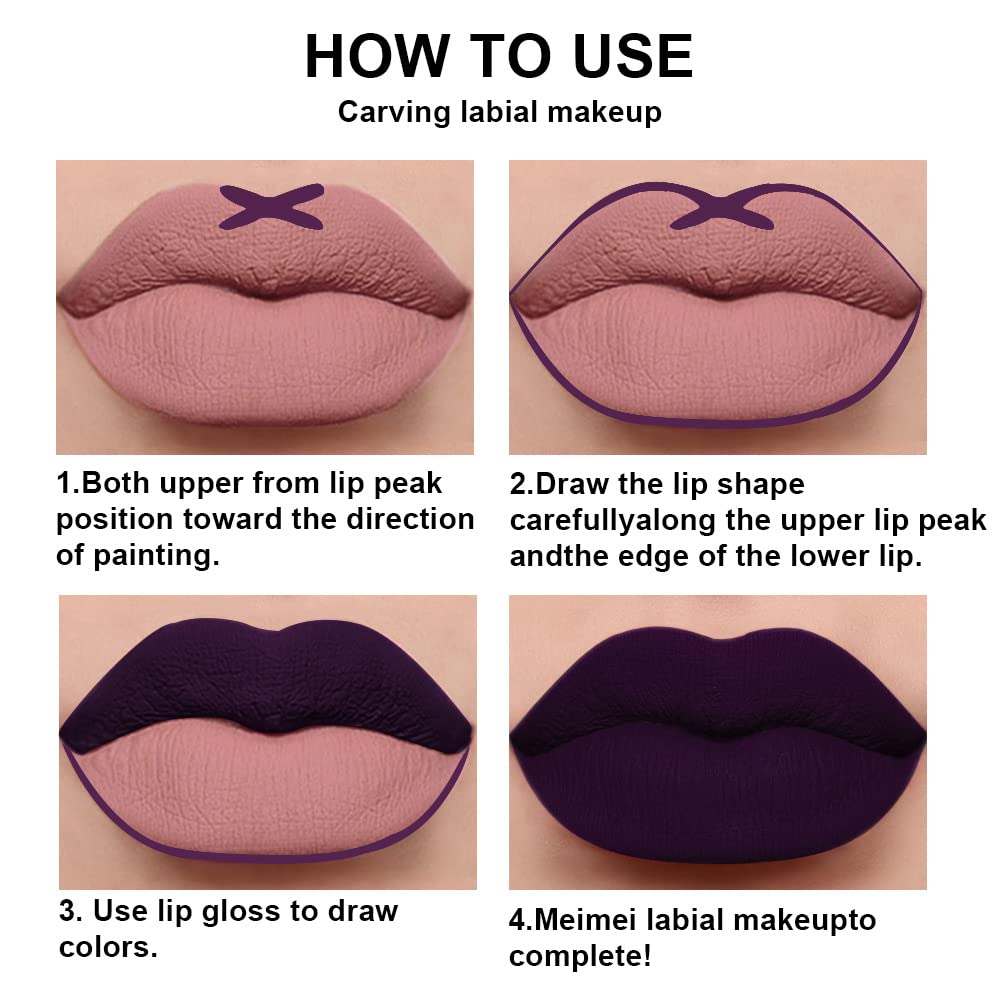 HOW TO USE
Carving labial makeup

1.Both upper from lip peak position toward the direction of painting.

2.Draw the lip shape carefullyalong the upper lip peak andthe edge of the lower lip.

3. Use lip gloss to draw colors.

4.Meimei labial makeupto complete!