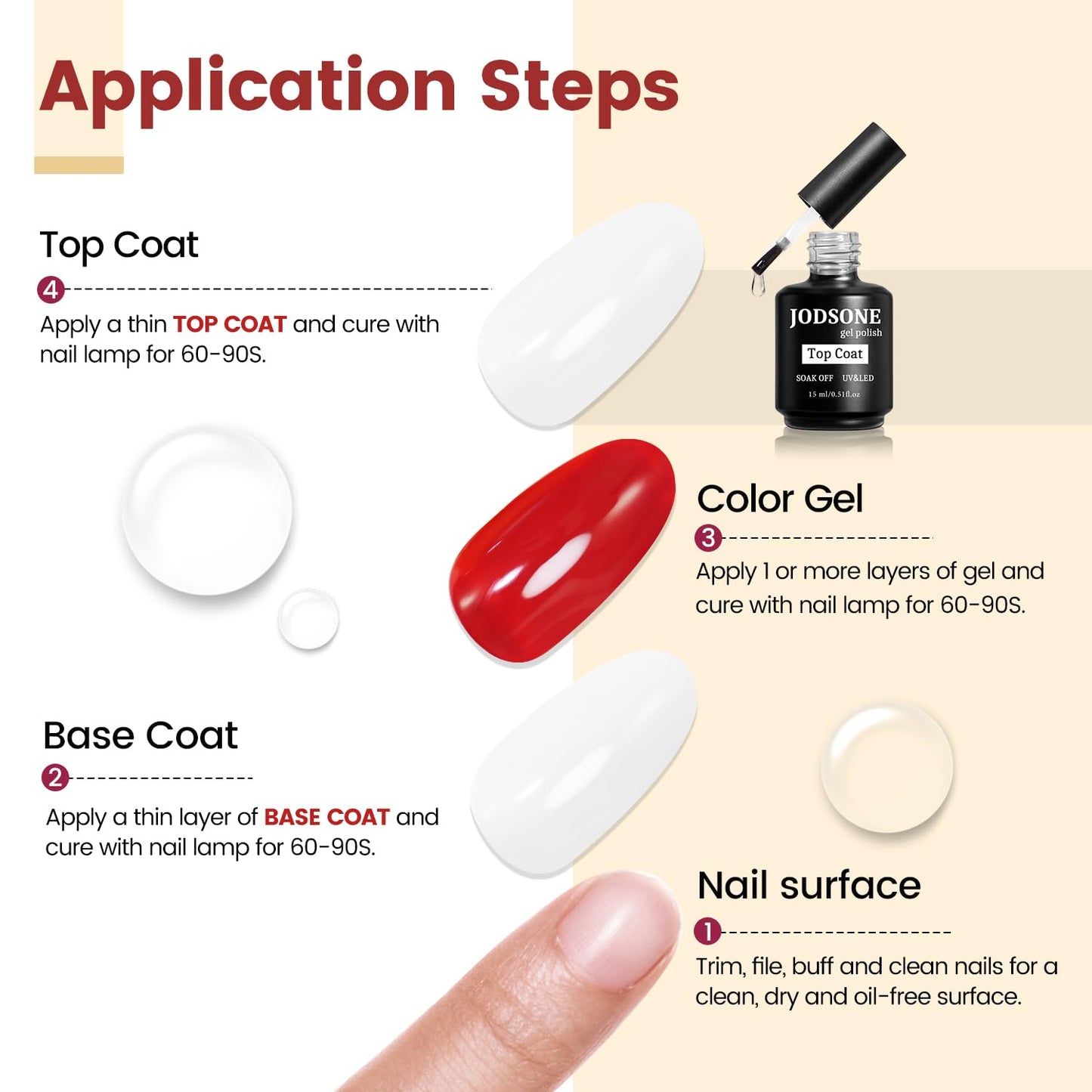 Application Steps

Top Coat

4

Apply a thin TOP COAT and cure with nail lamp for 60-90S.

JODSONE
gel polish
Top Coat
SOAK OFF UV&LED
15 ml/0.51fl.oz

Color Gel

3

Apply 1 or more layers of gel and cure with nail lamp for 60-90S.

Base Coat

2

Apply a thin layer of BASE COAT and cure with nail lamp for 60-90S.

Nail surface

1

Trim, file, buff and clean nails for a clean, dry and oil-free surface.