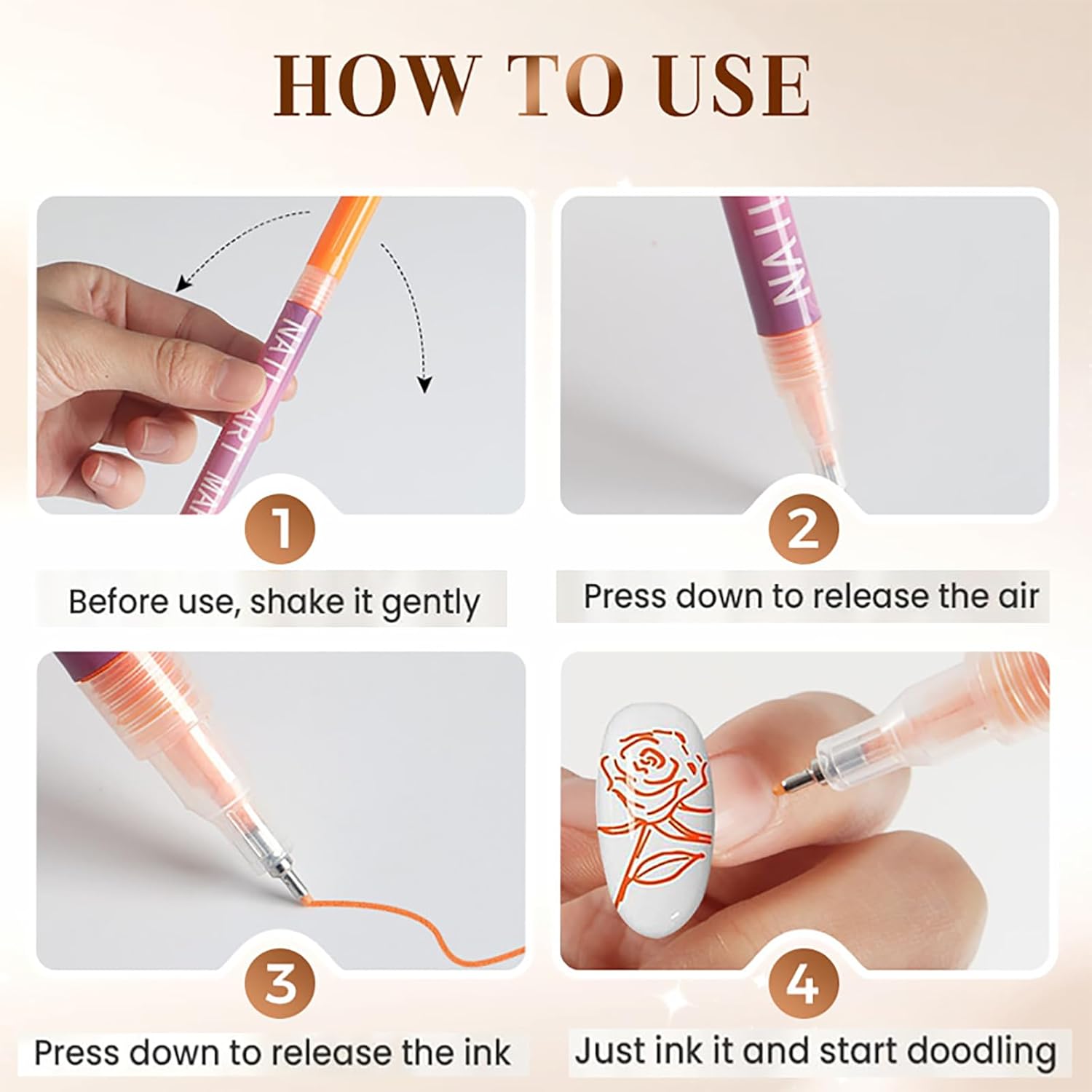 HOW TO USE

NAIL ART MA

NAIL

1

Before use, shake it gently

2

Press down to release the air

3

Press down to release the ink

4

Just ink it and start doodling