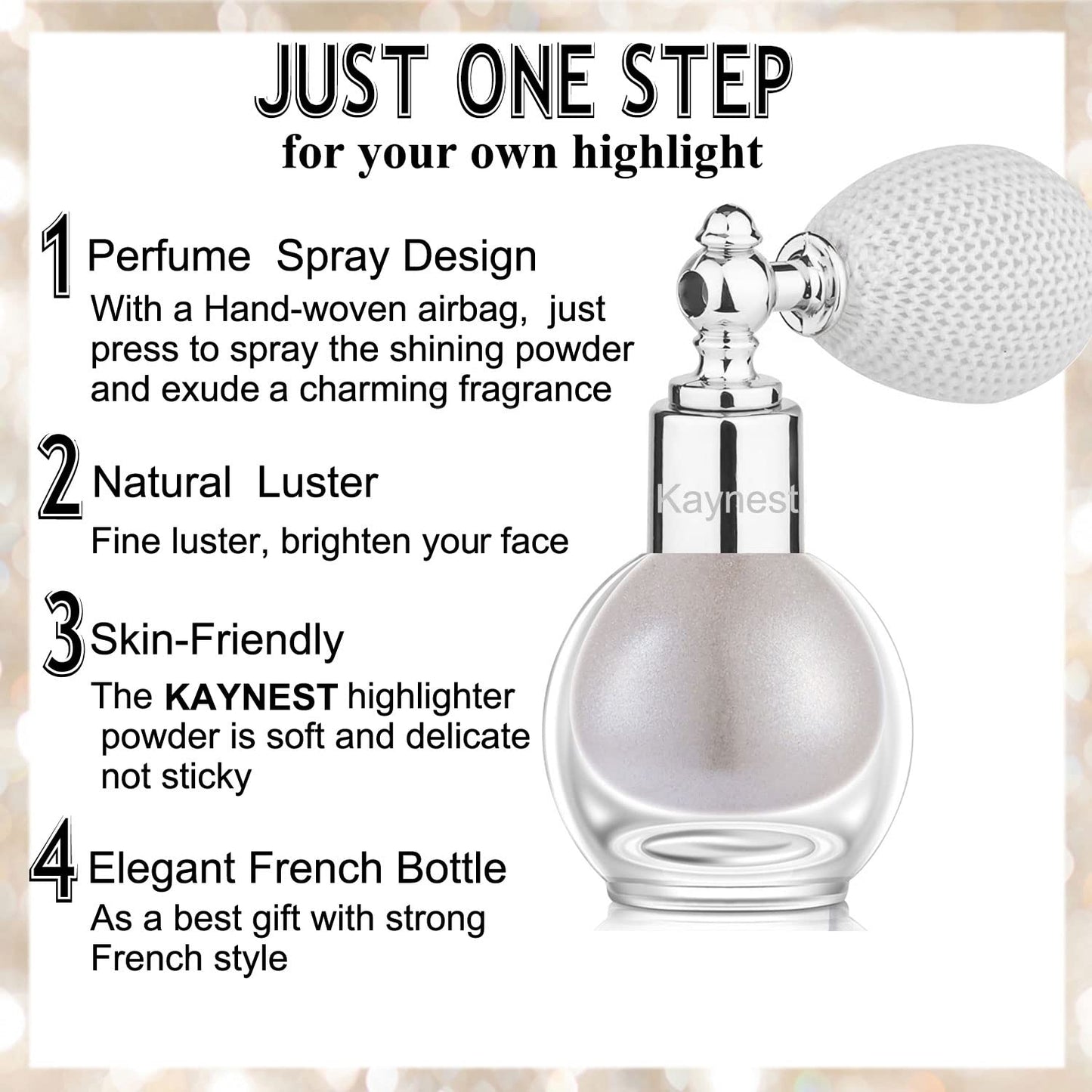 JUST ONE STEP
for your own highlight

1 Perfume Spray Design
With a Hand-woven airbag, just press to spray the shining powder and exude a charming fragrance

2 Natural Luster
Fine luster, brighten your face

3 Skin-Friendly
The KAYNEST highlighter powder is soft and delicate not sticky

4 Elegant French Bottle
As a best gift with strong French style

Kaynest