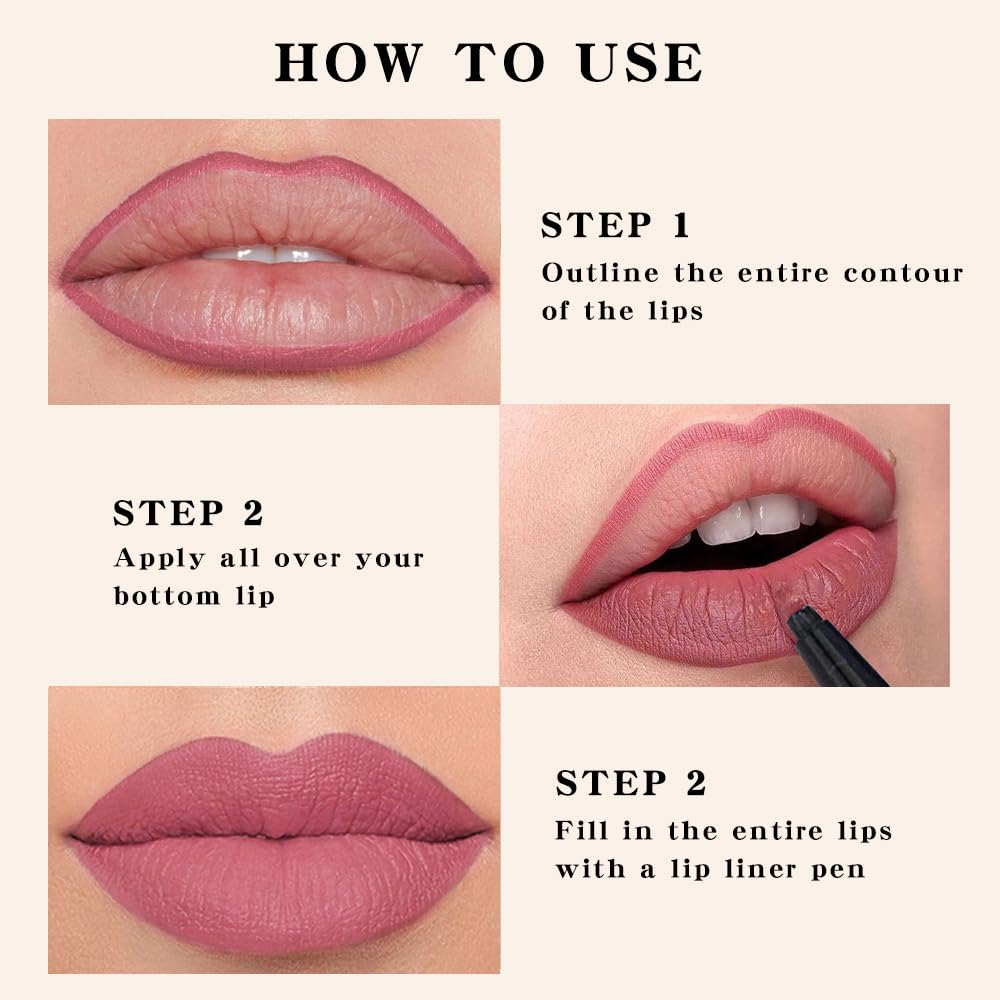 HOW TO USE

STEP 1
Outline the entire contour of the lips

STEP 2
Apply all over your bottom lip

STEP 2
Fill in the entire lips with a lip liner pen